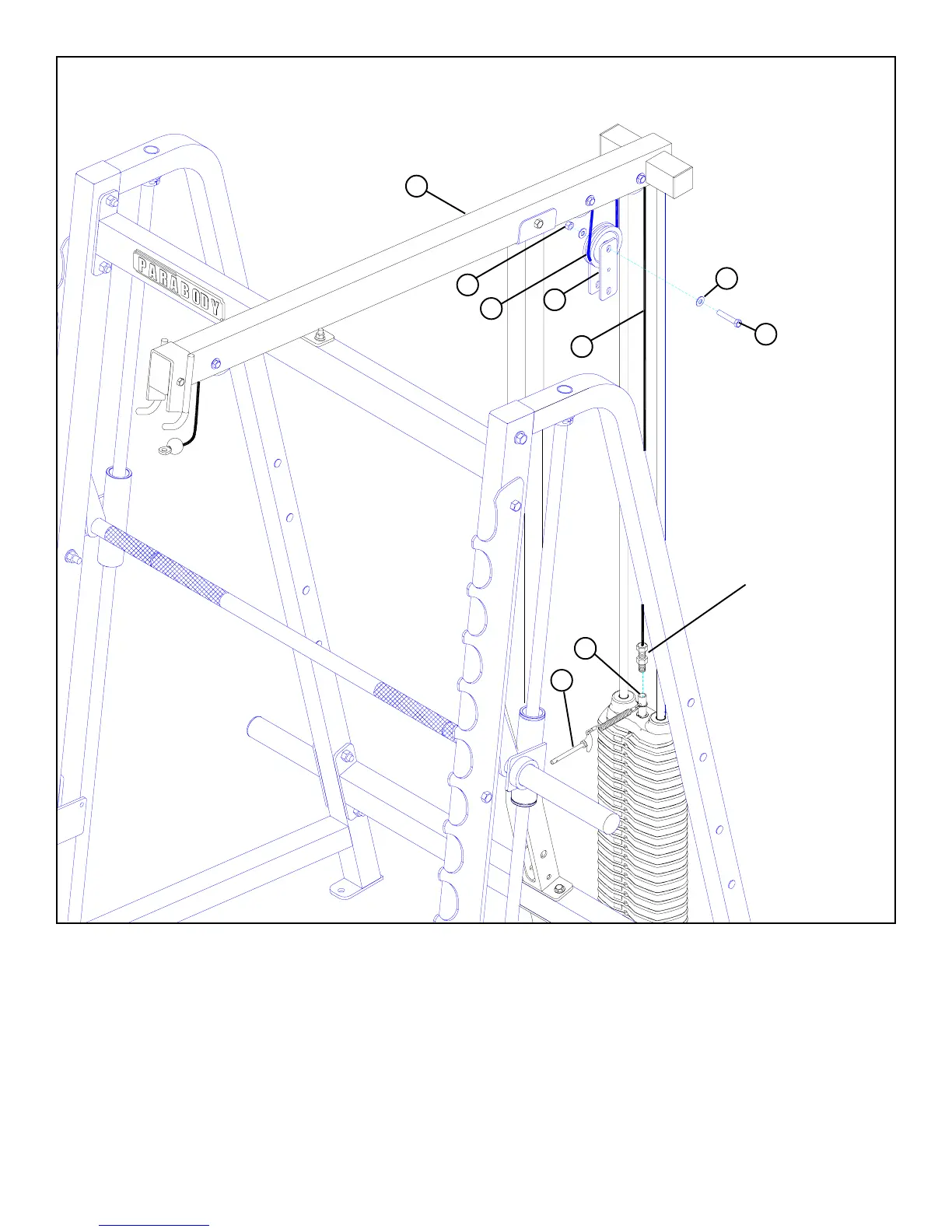 PARABODY