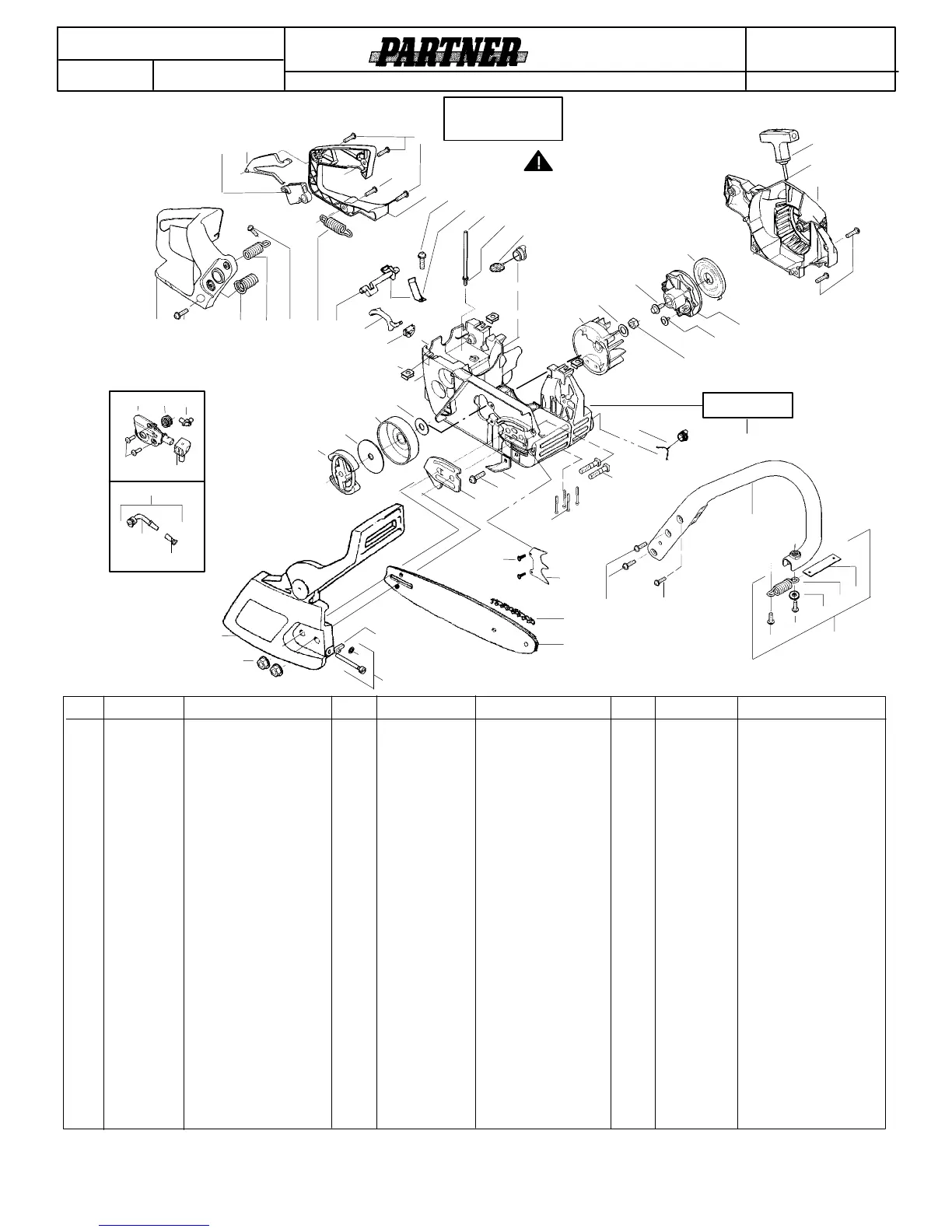 PARTNER