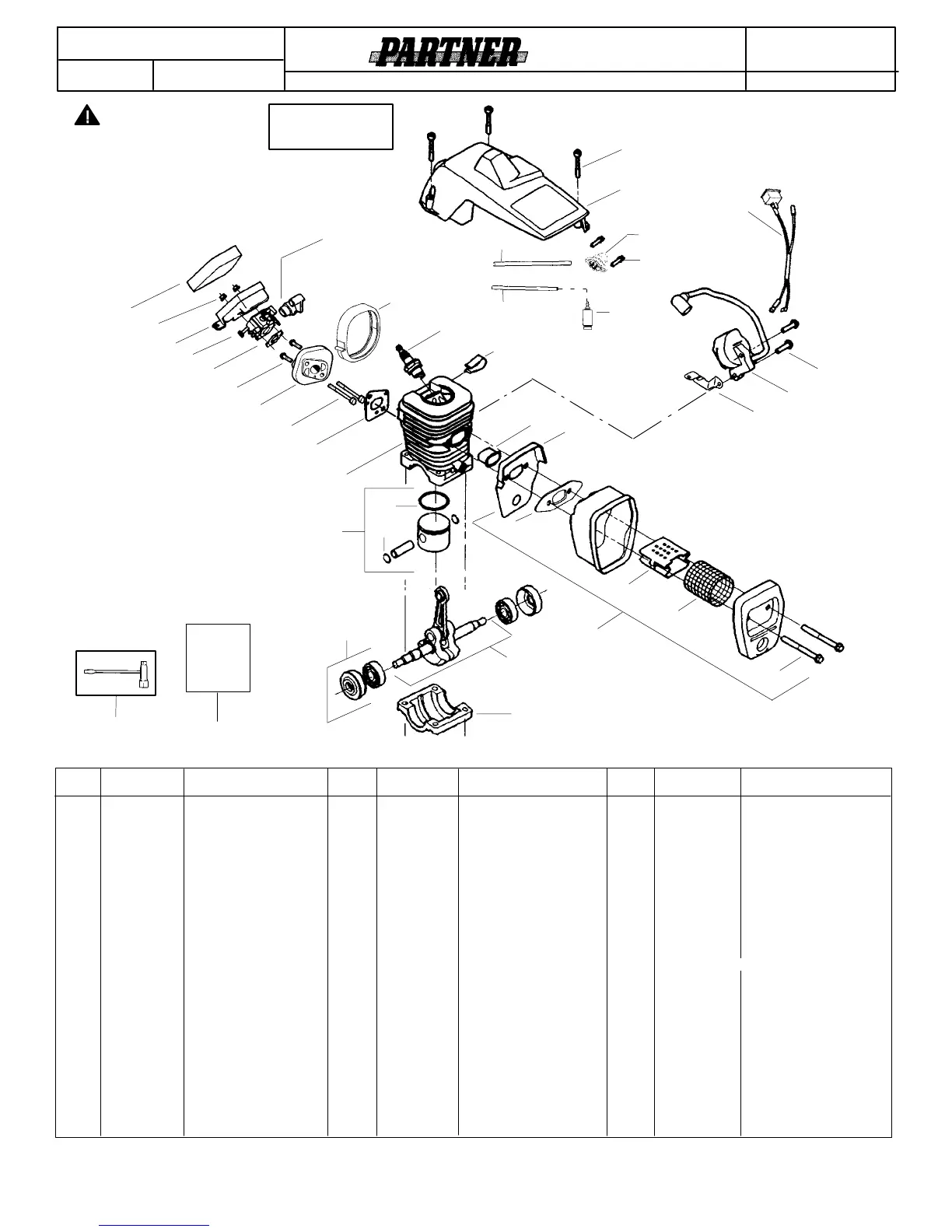 PARTNER