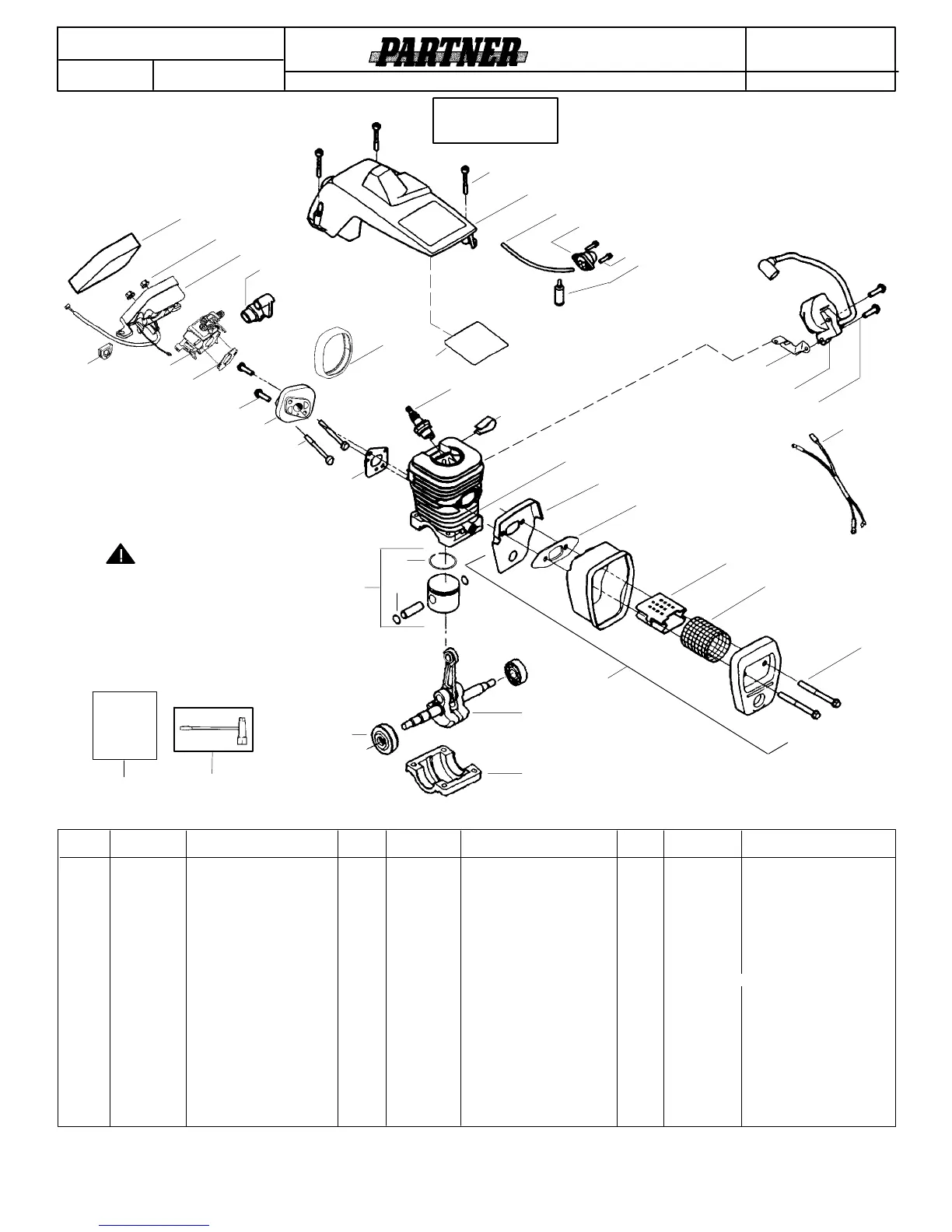 PARTNER