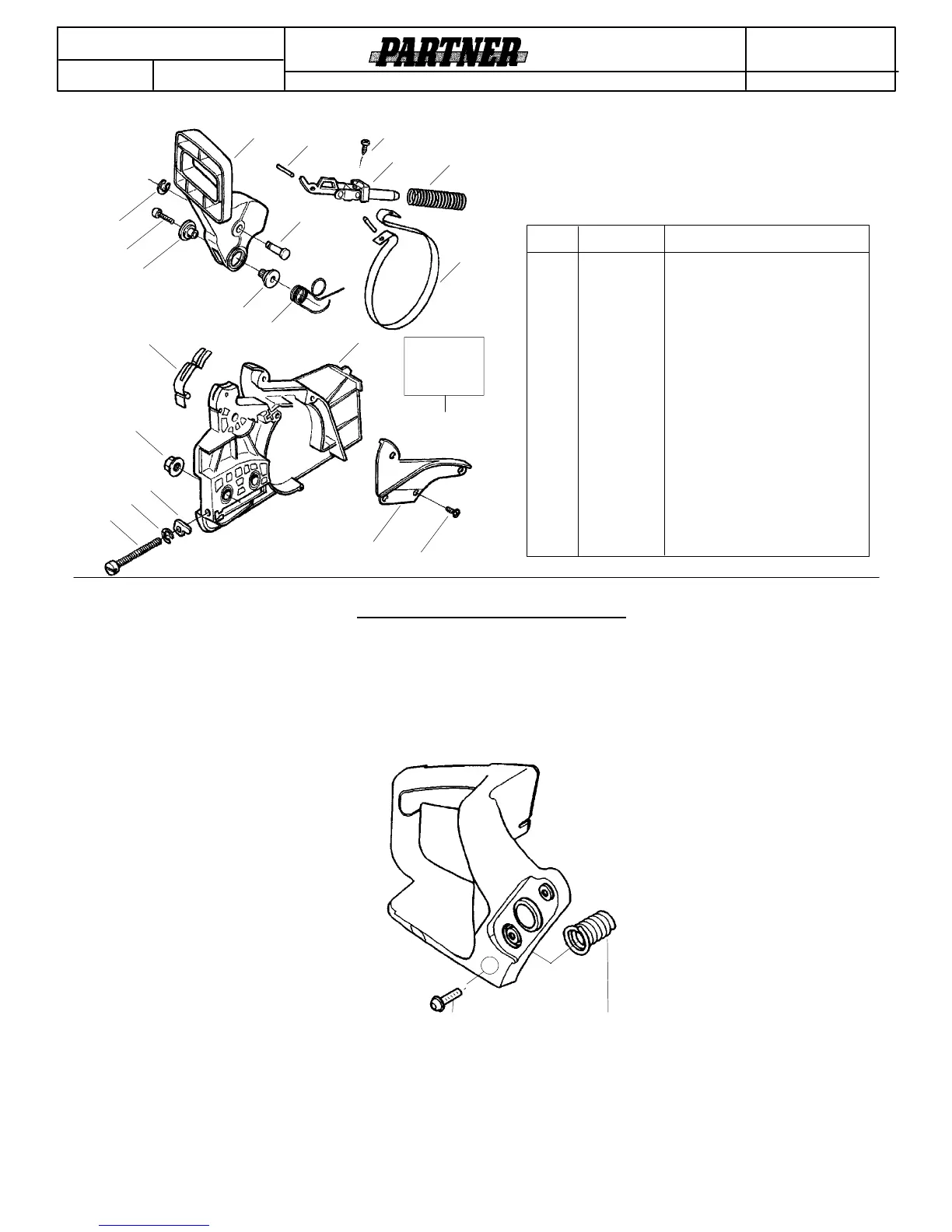 PARTNER