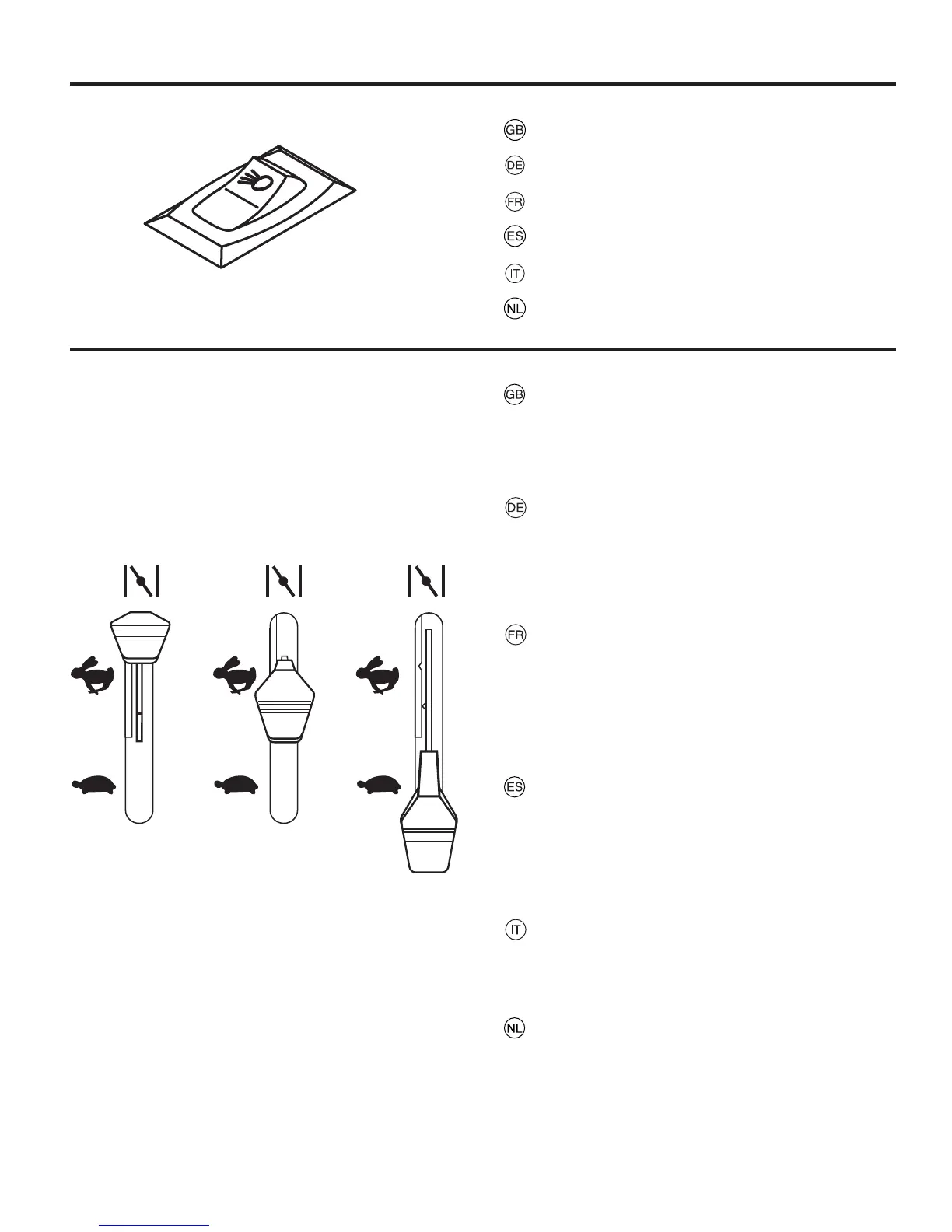 GB

DE

FR

ES

IT

NL

GB

DE

FR

ES

IT

NL