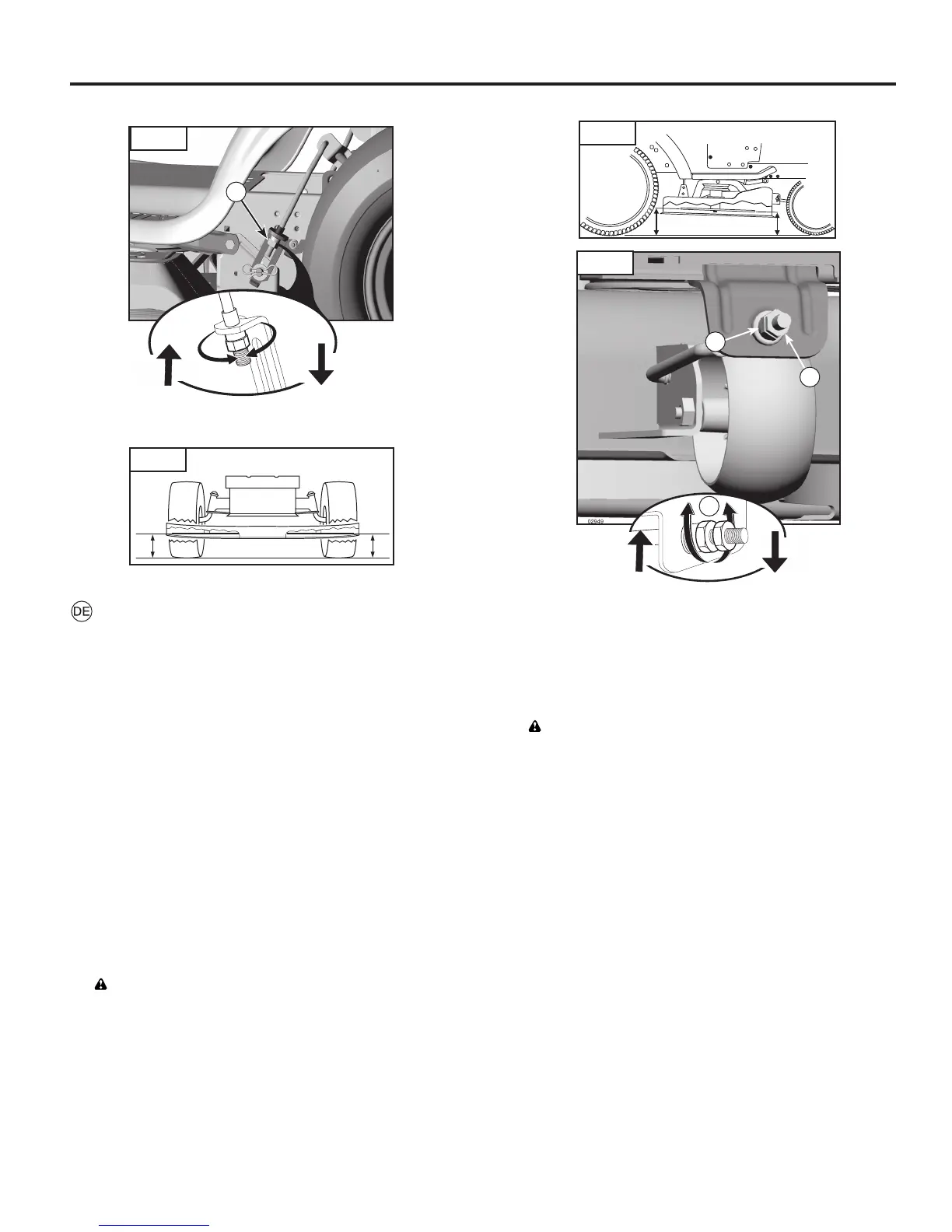 02949

DE