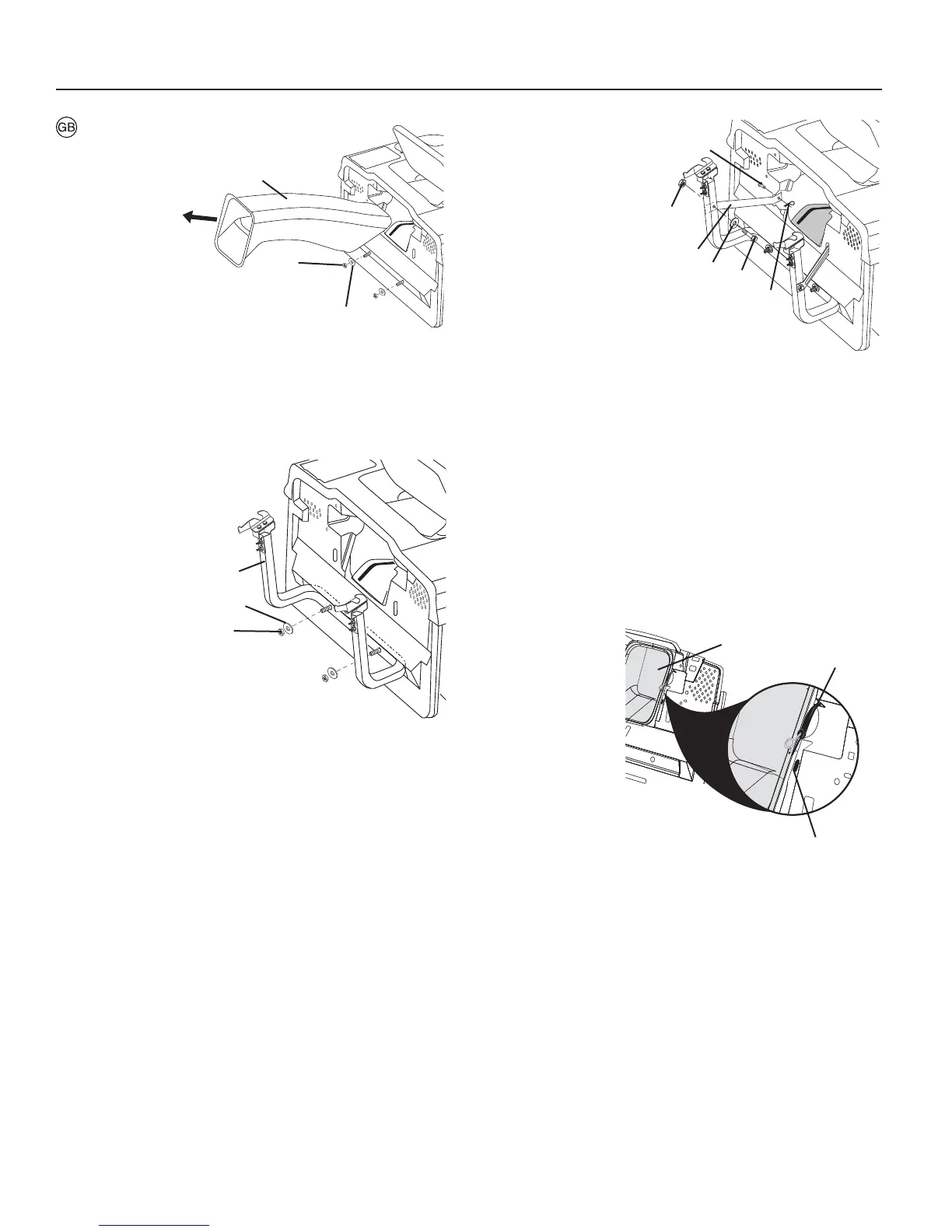 GB