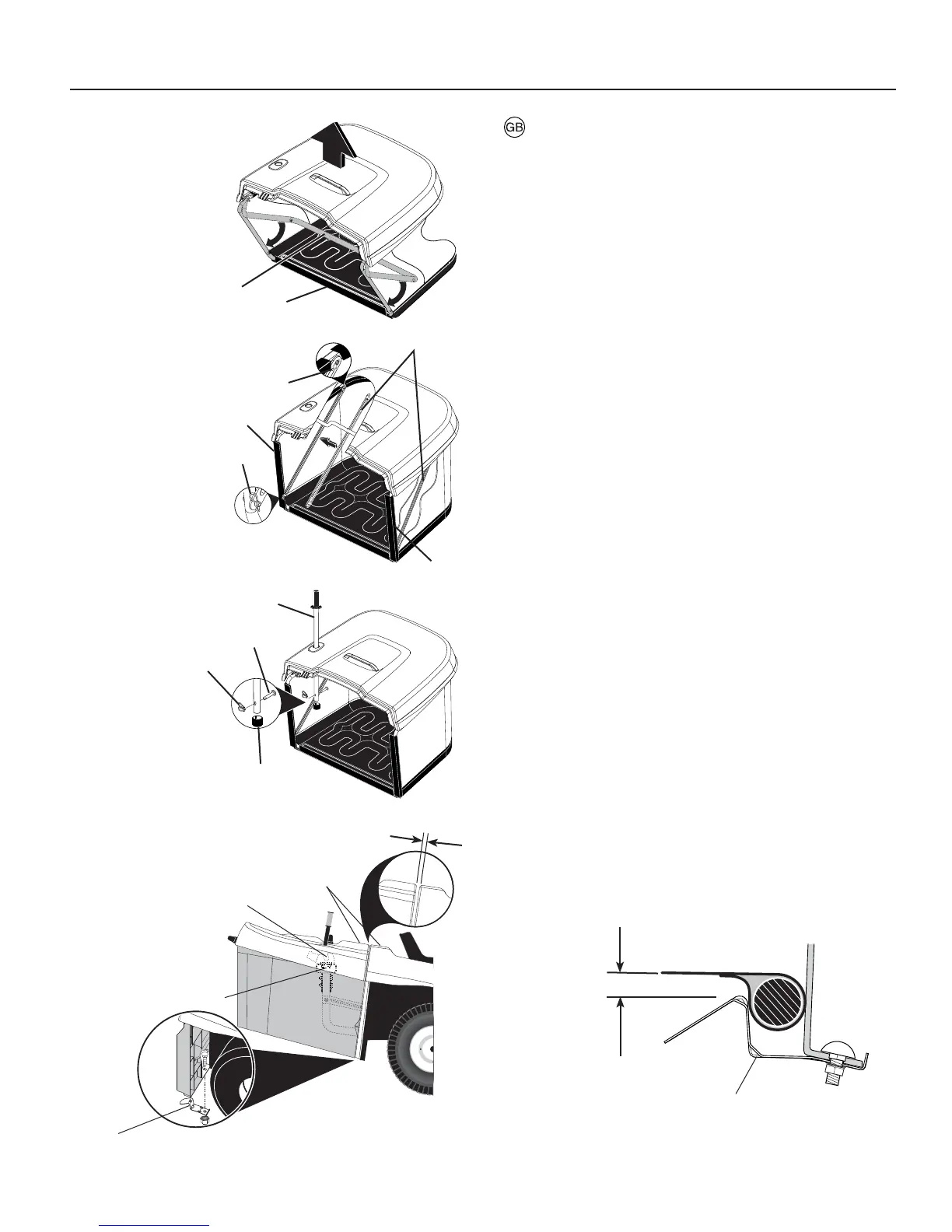 GB