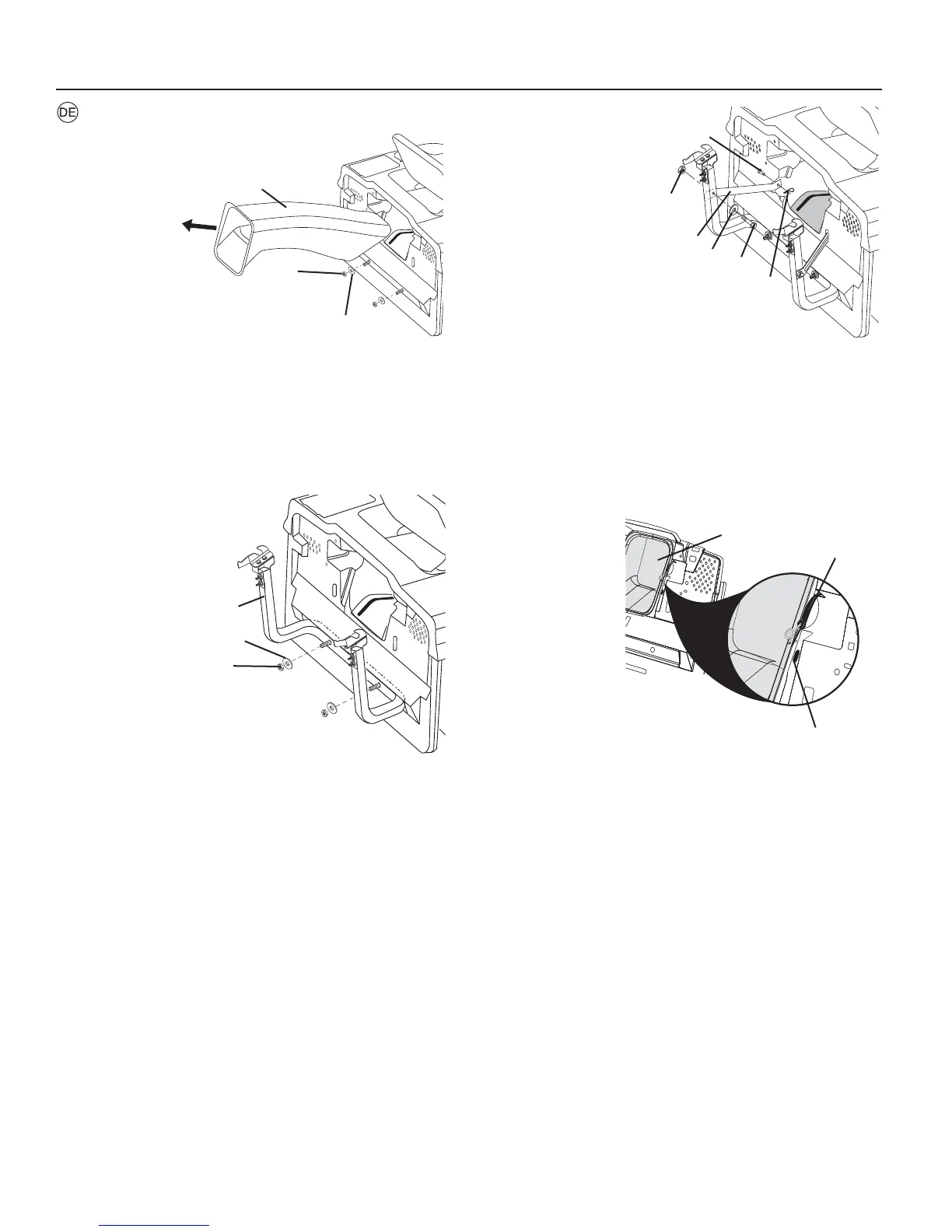 DE