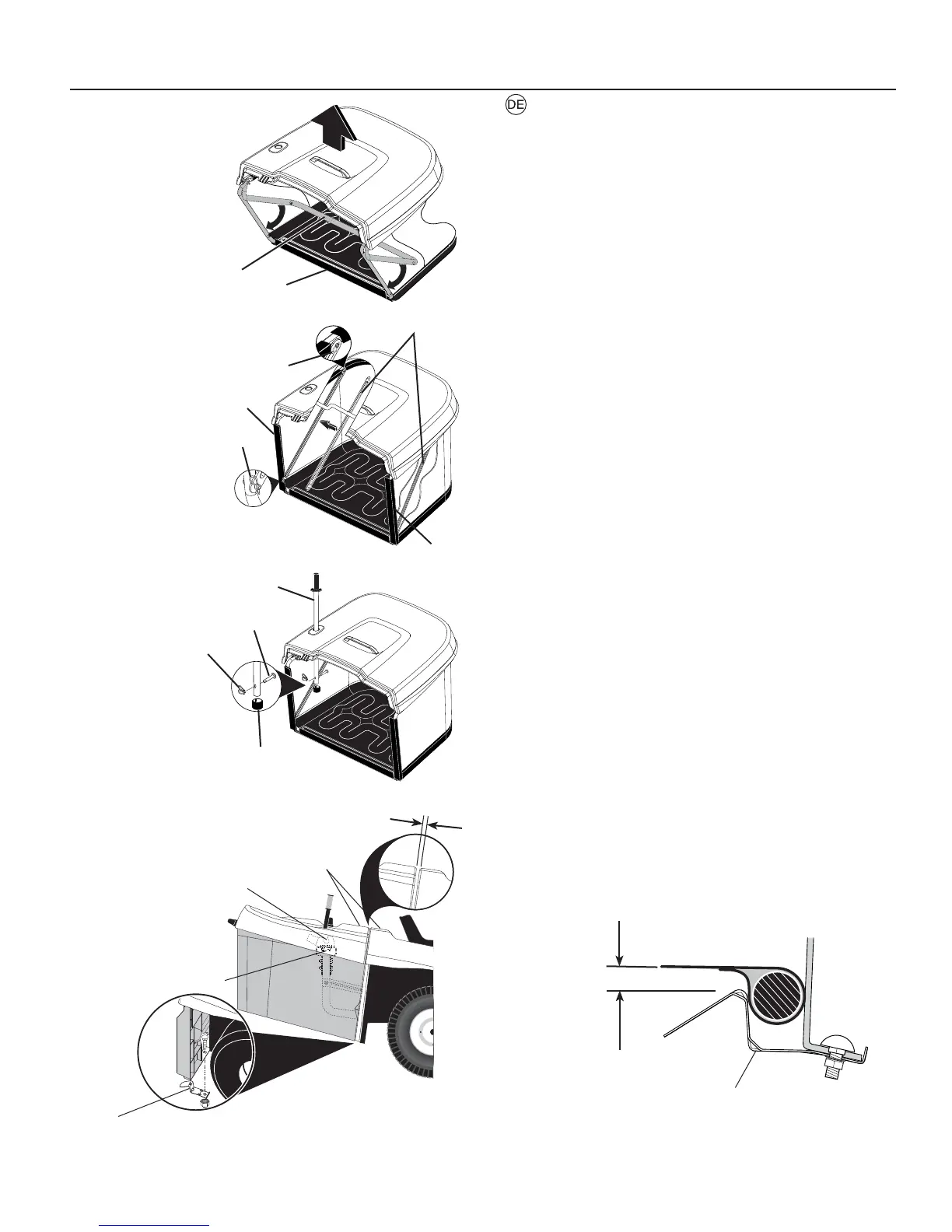 DE