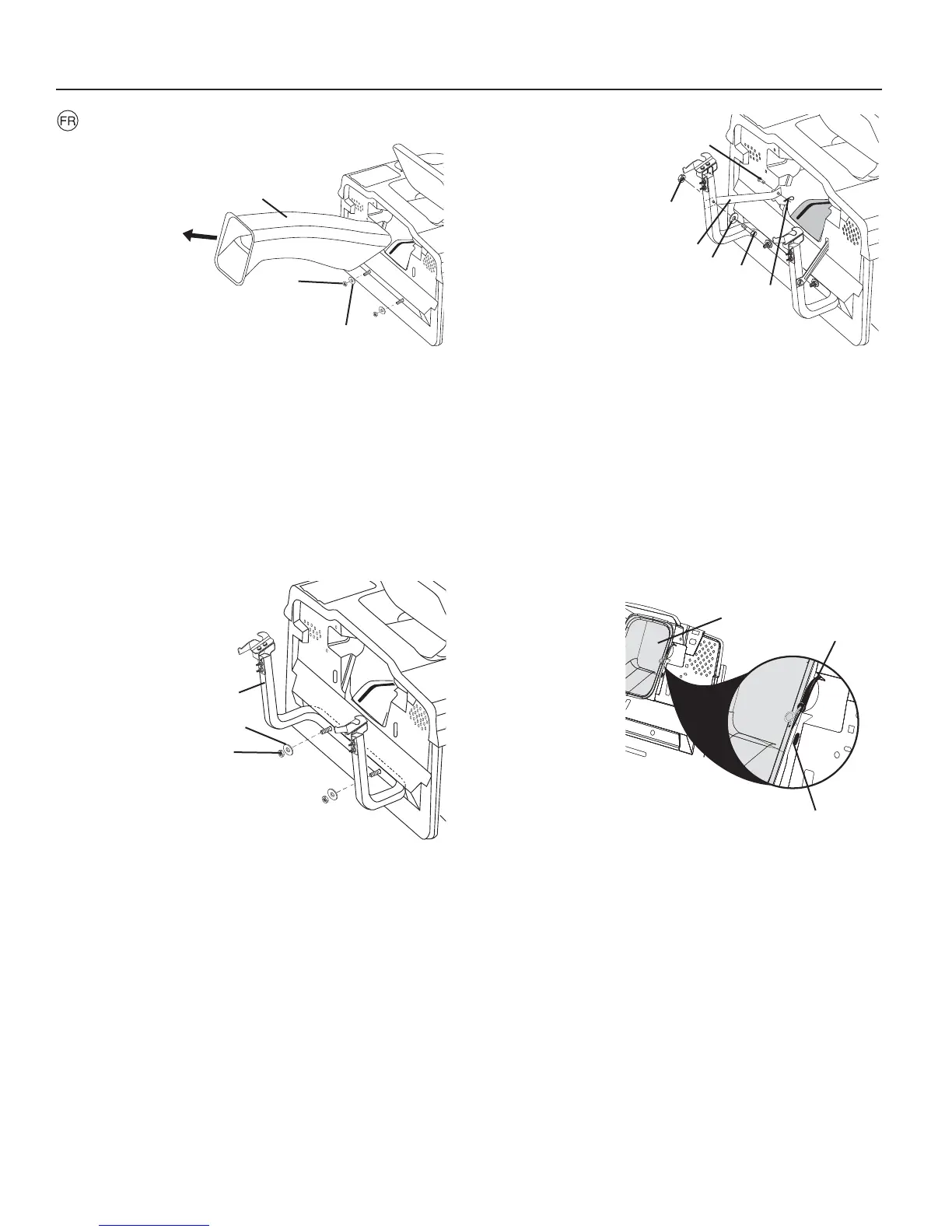 FR