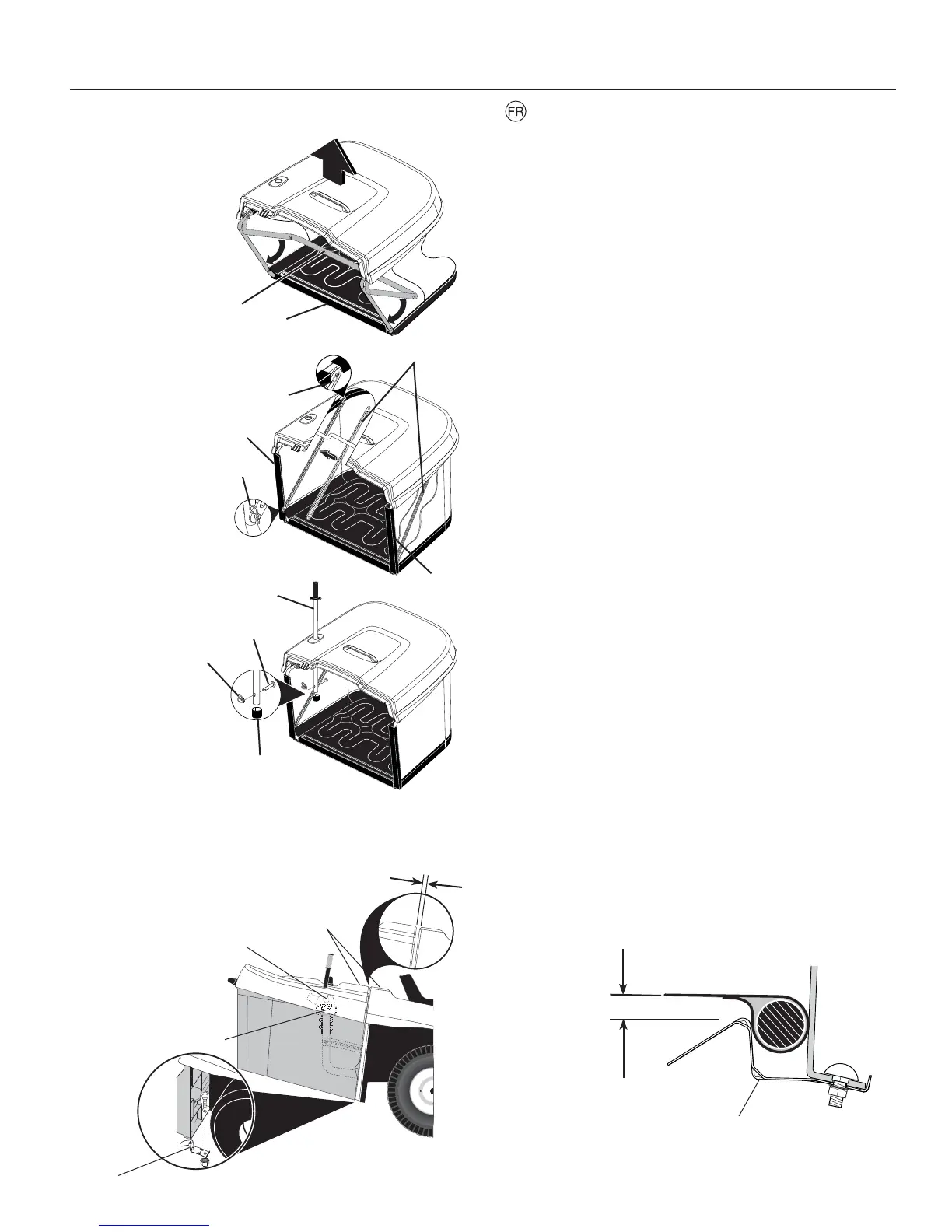 FR