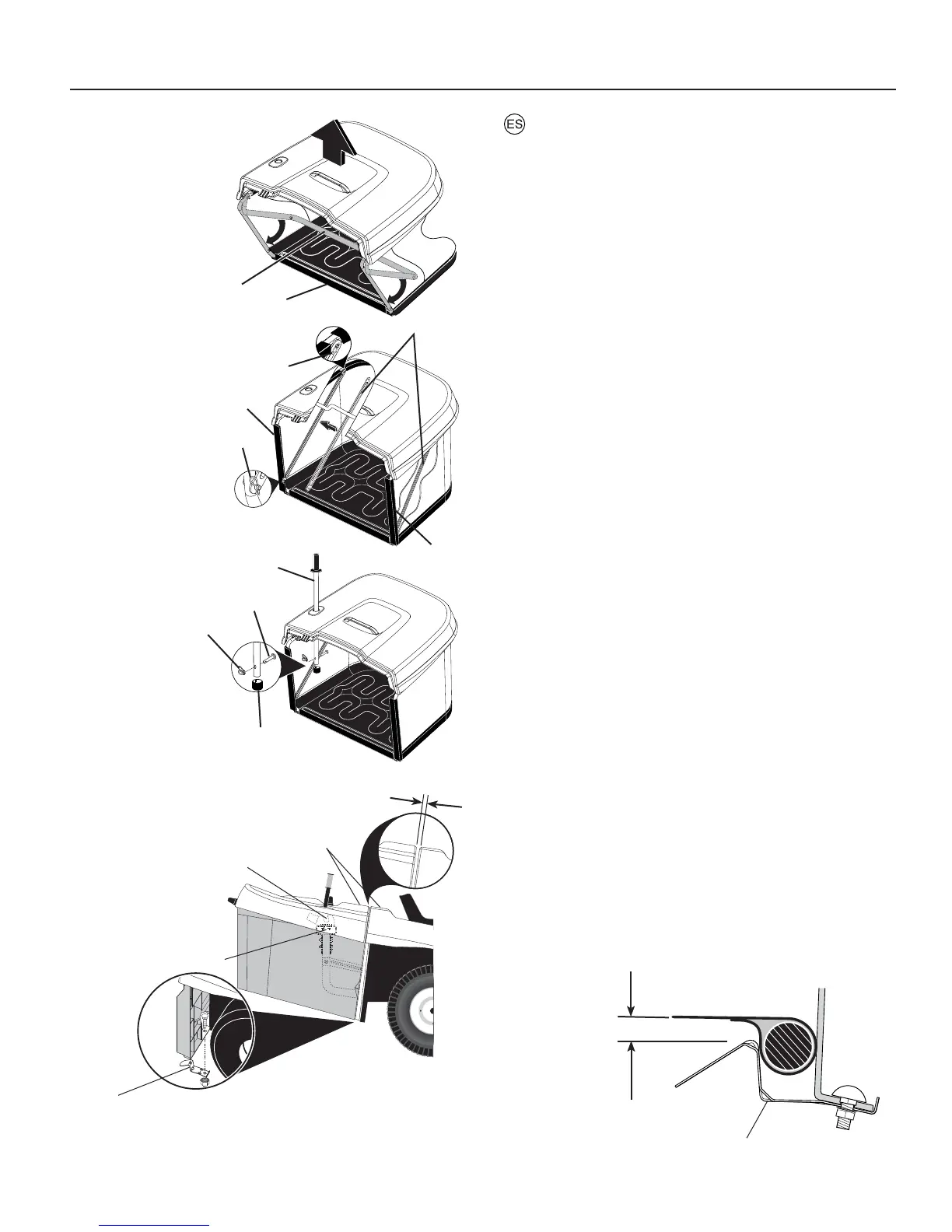 ES