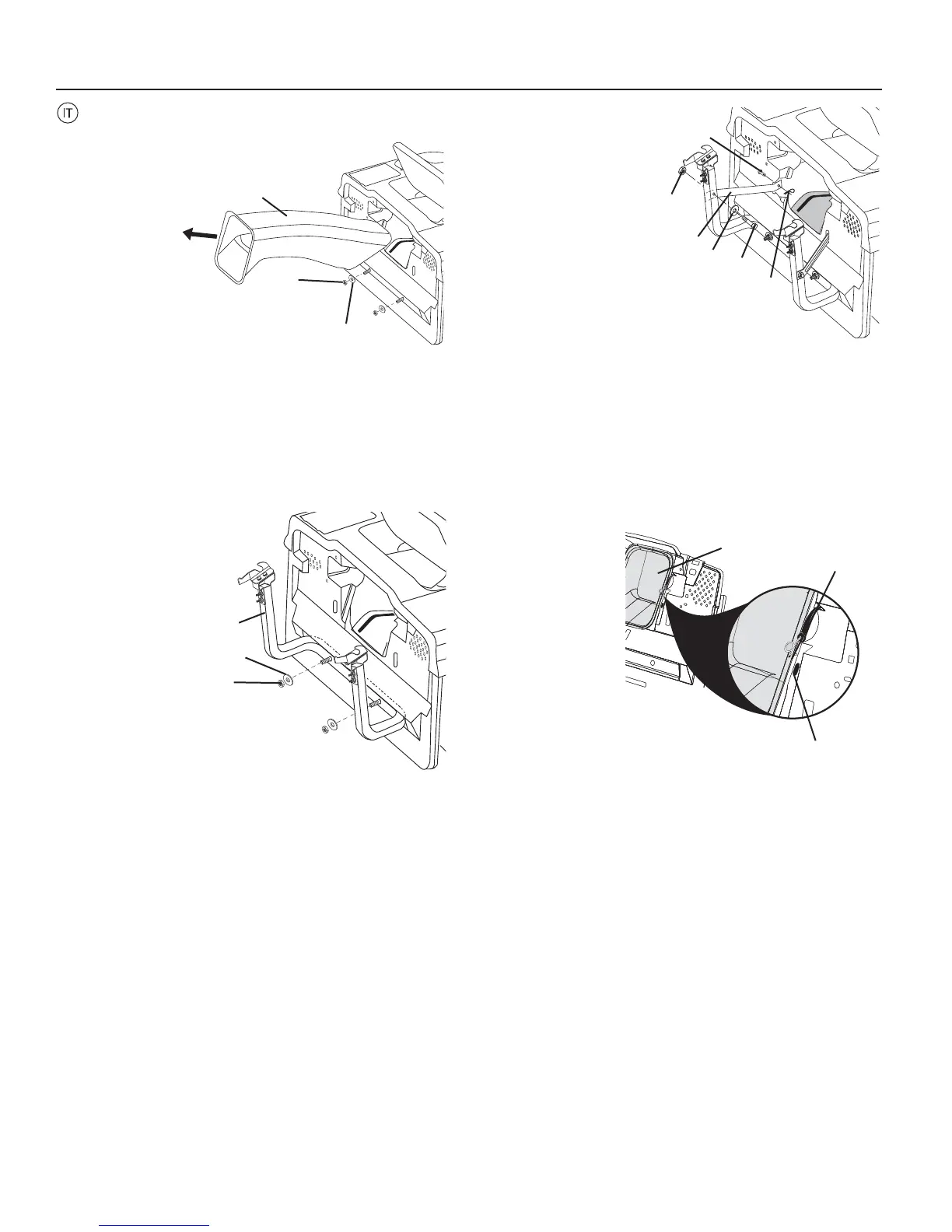 IT