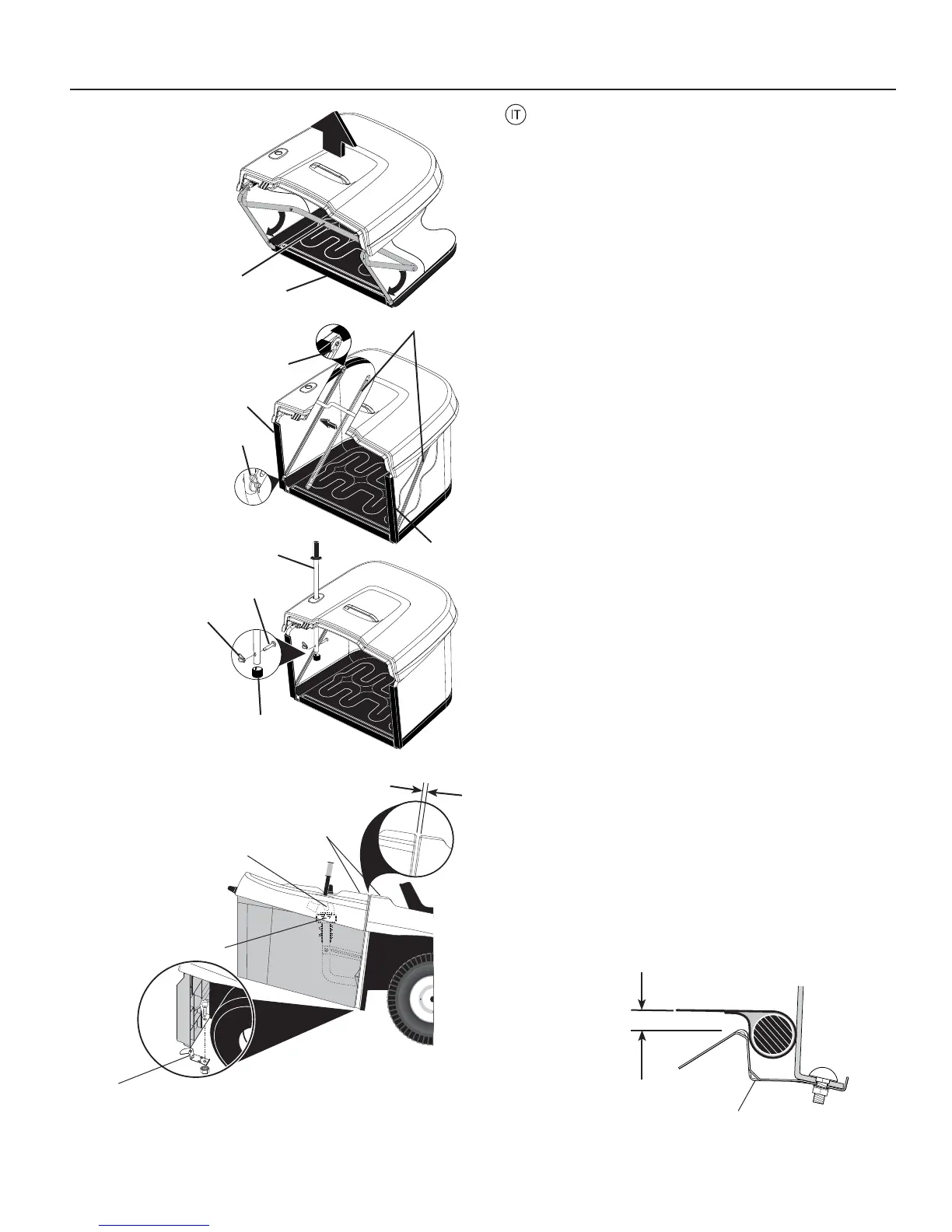 IT