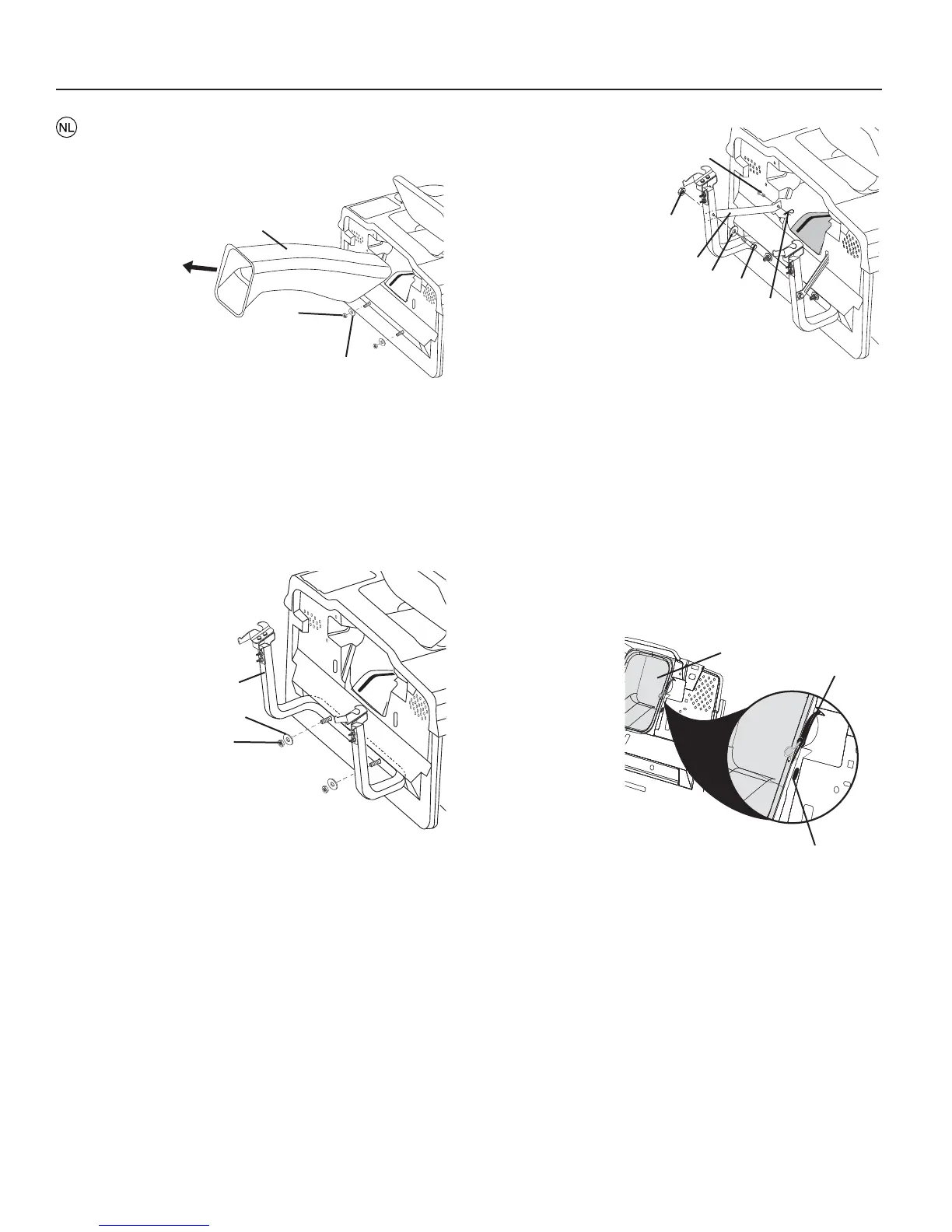 NL