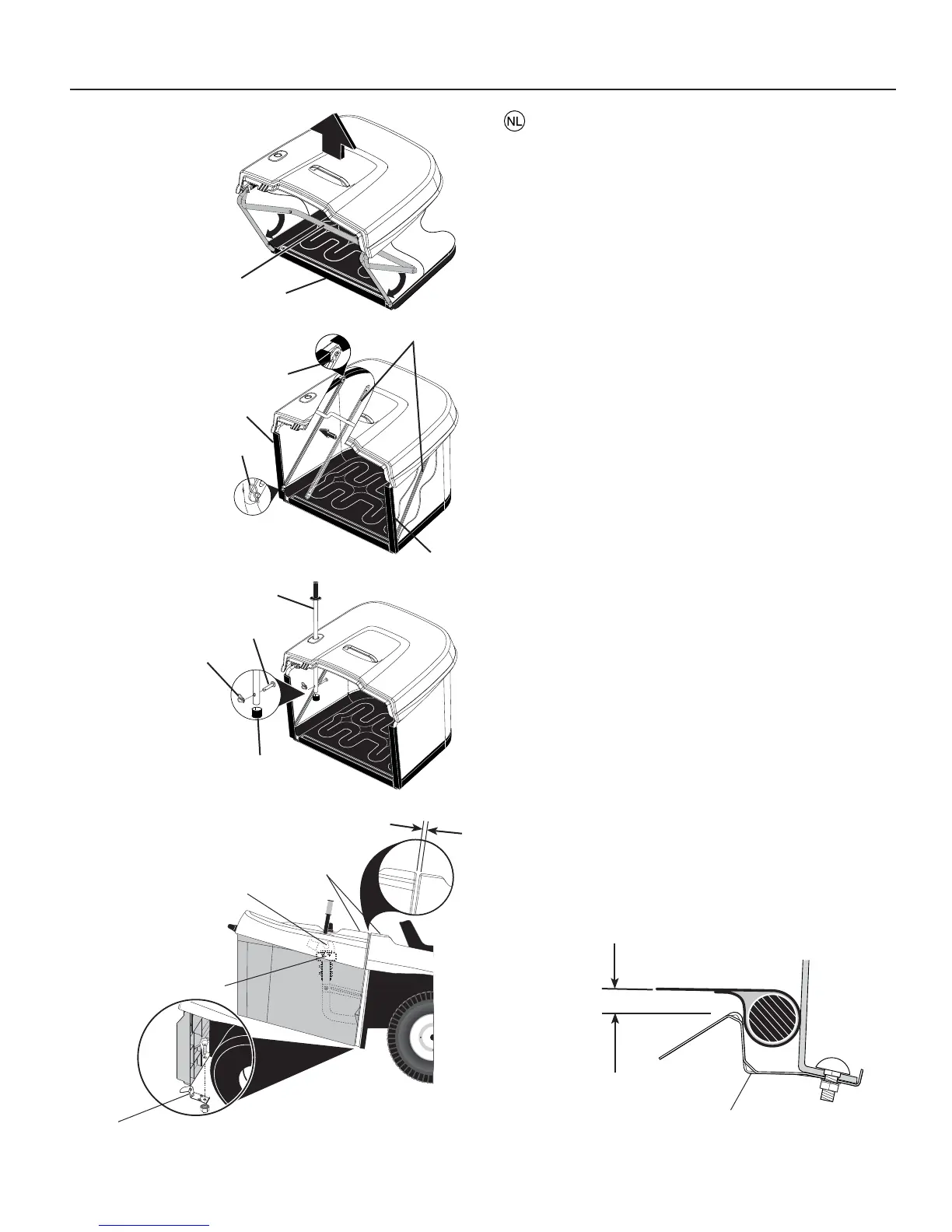 NL