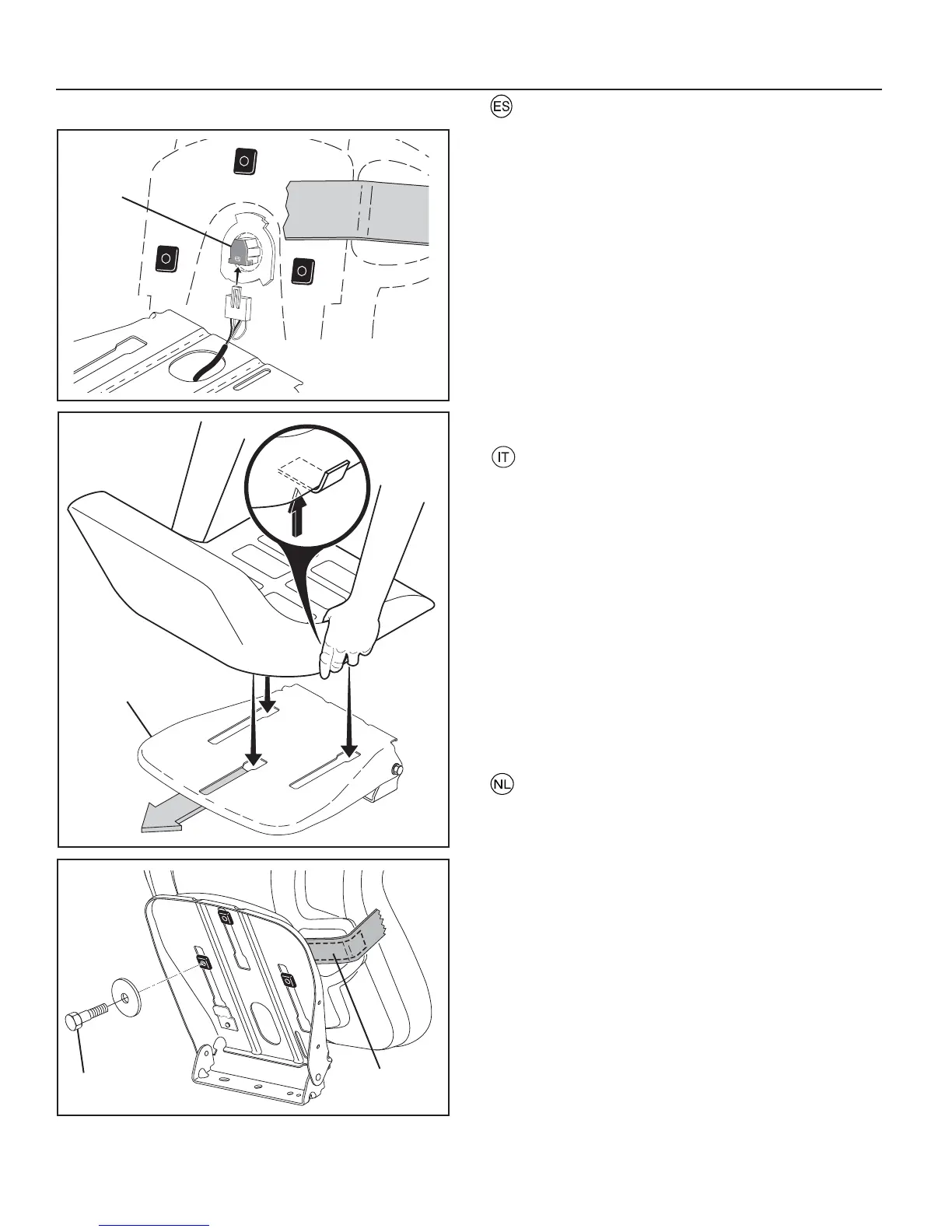 ES

IT

NL