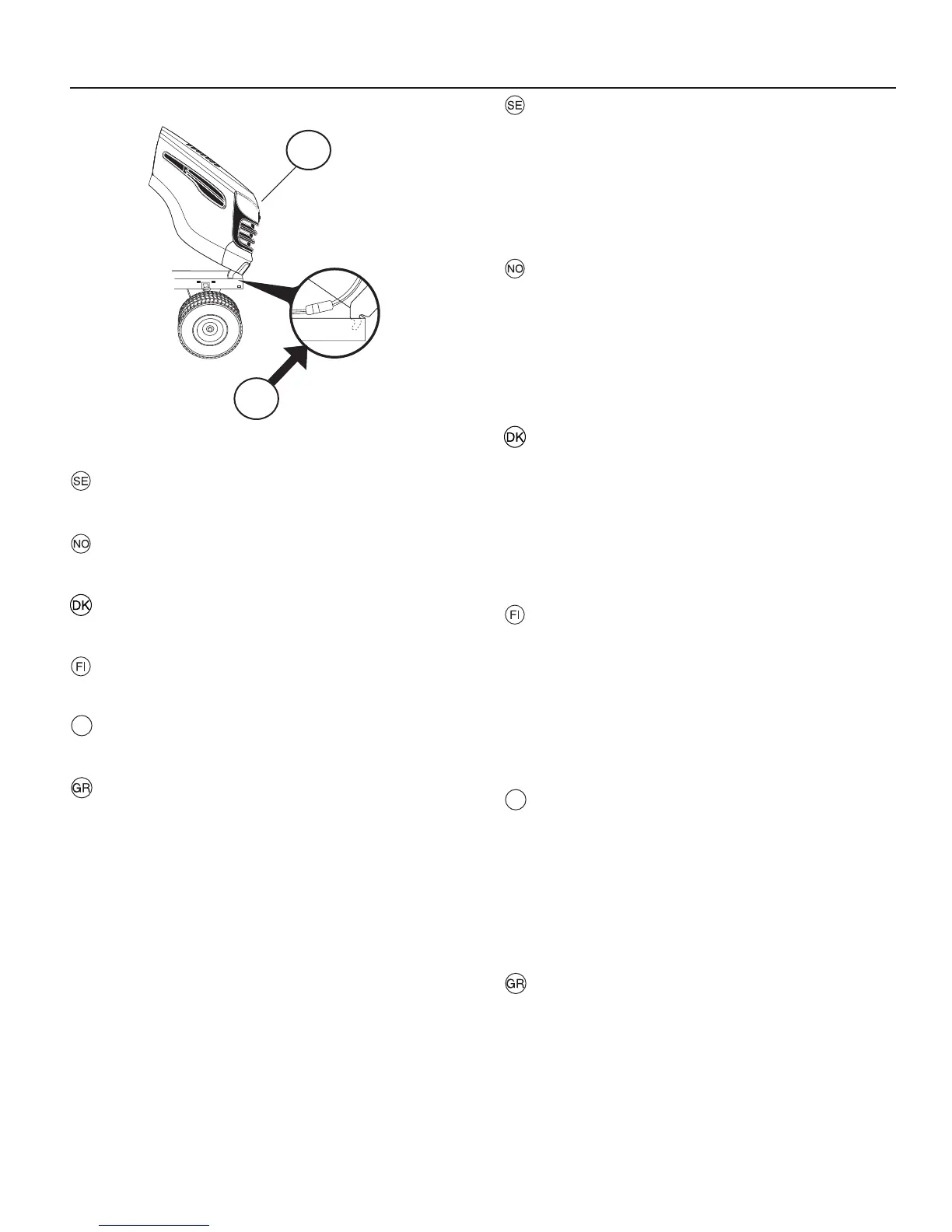 SE

NO

DK

FI

GR

SE

NO

DK

FI

GR