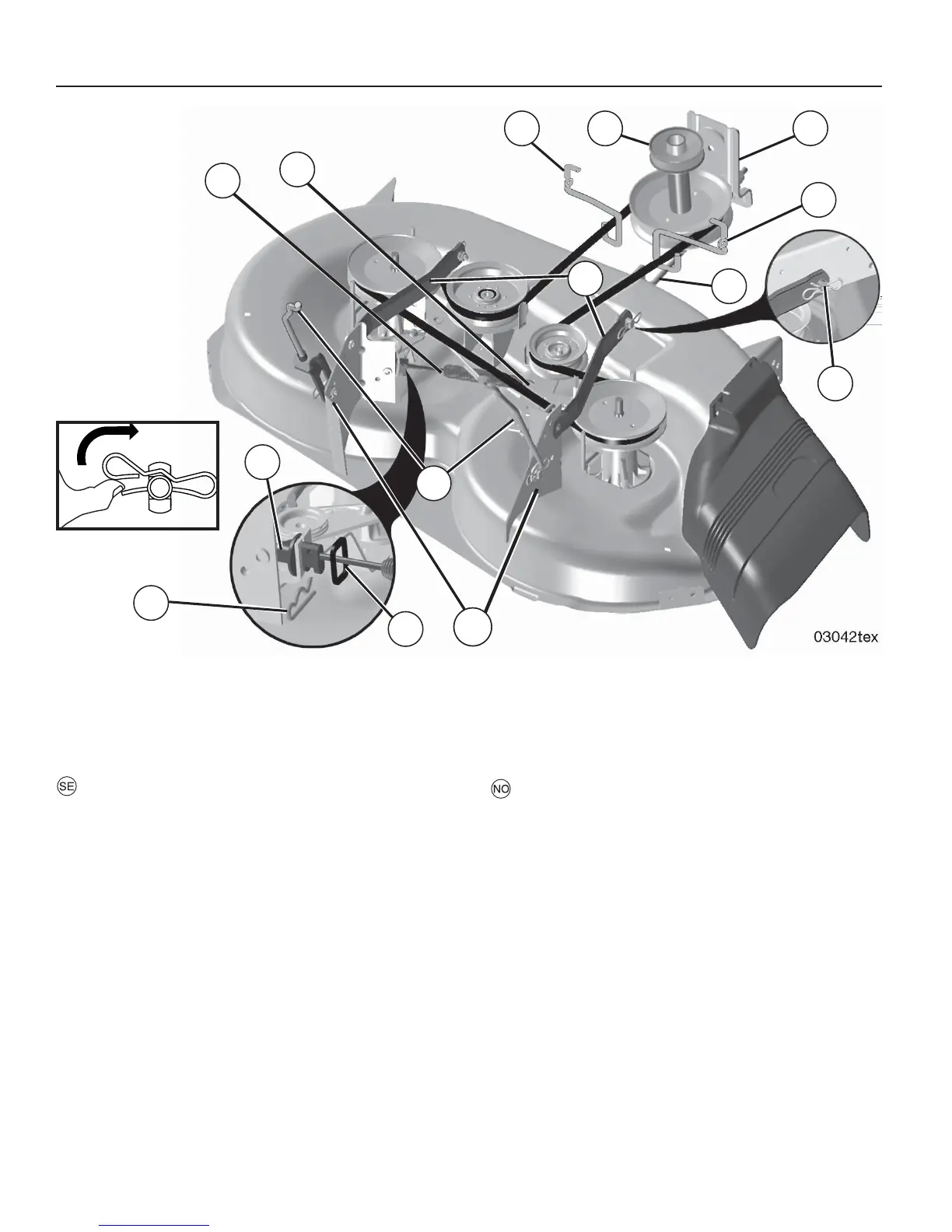 03042tex

SE

NO