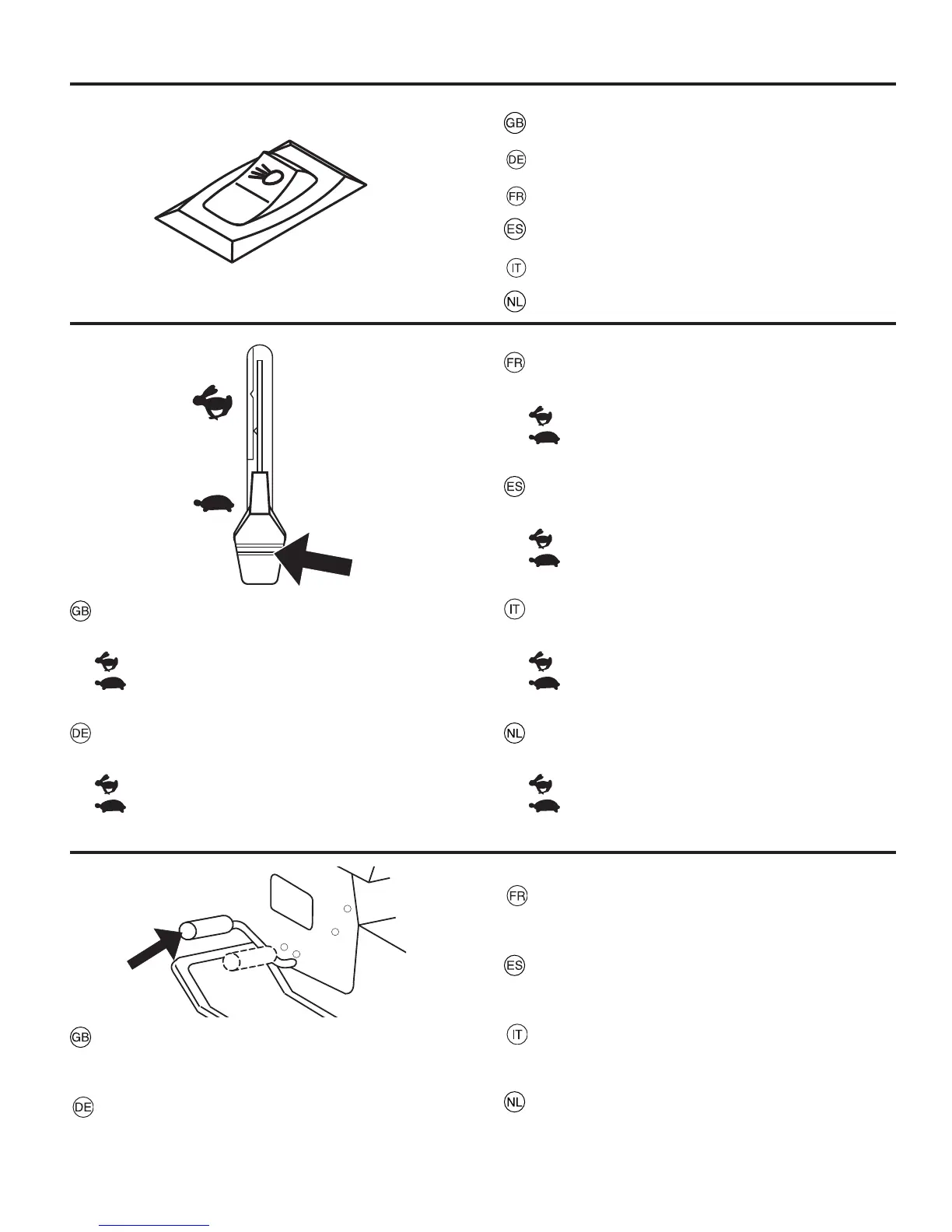 GB

DE

FR

ES

IT

NL

FR

ES

GB

IT

DE

NL

FR

ES

GB

IT

DE

NL