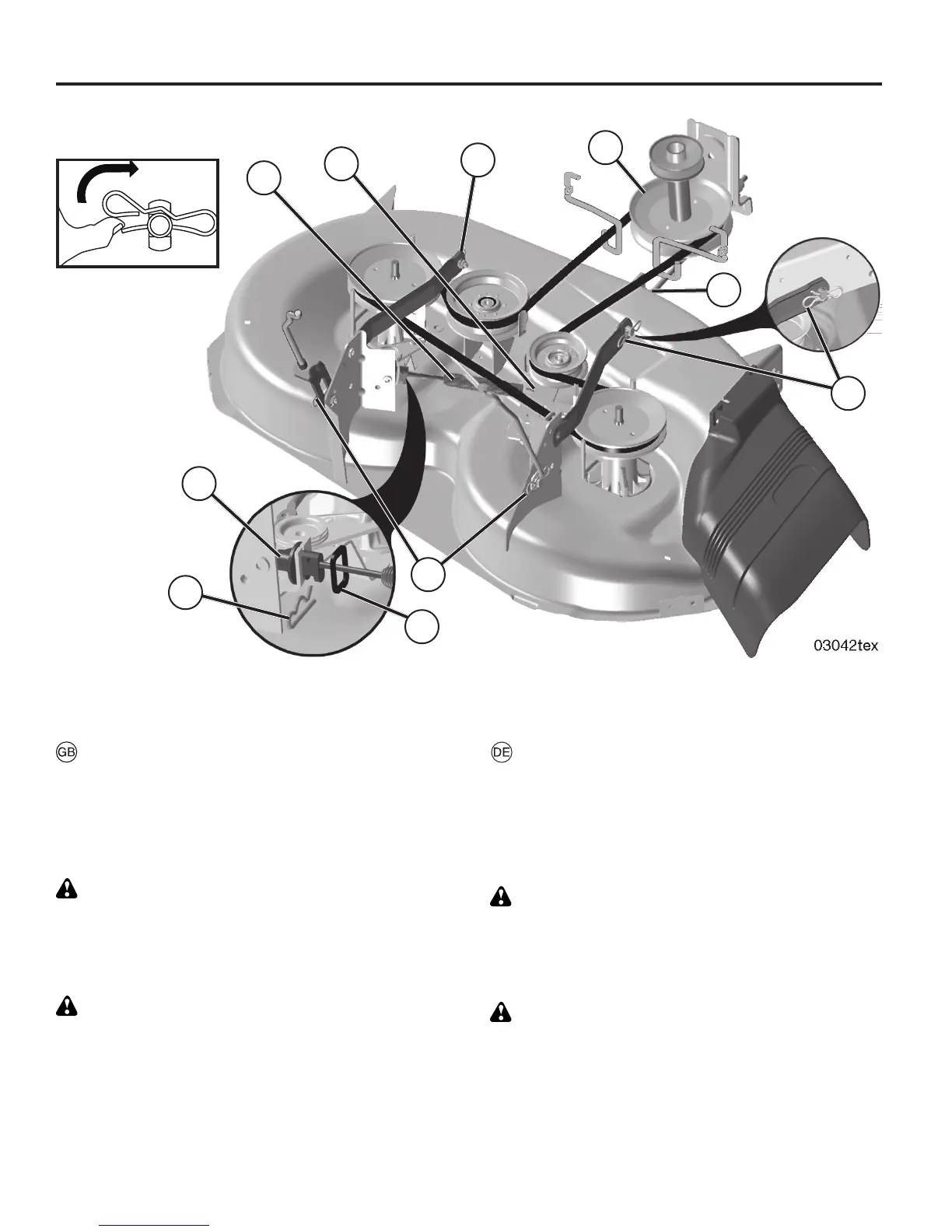 03042tex

GB

DE