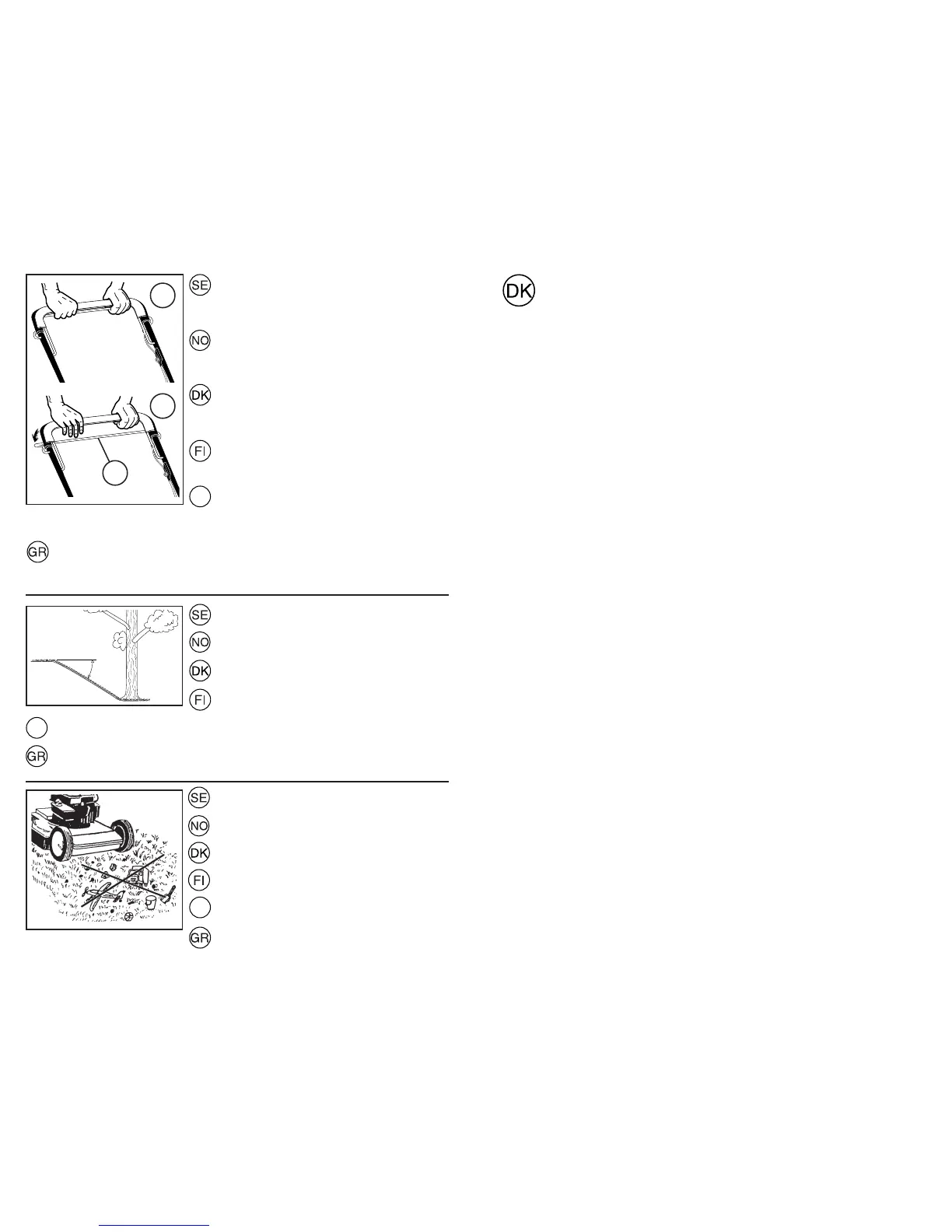 SE

NO

DK

FI

GR

SE

NO

DK

FI

GR

SE

NO

DK

FI

GR

DK