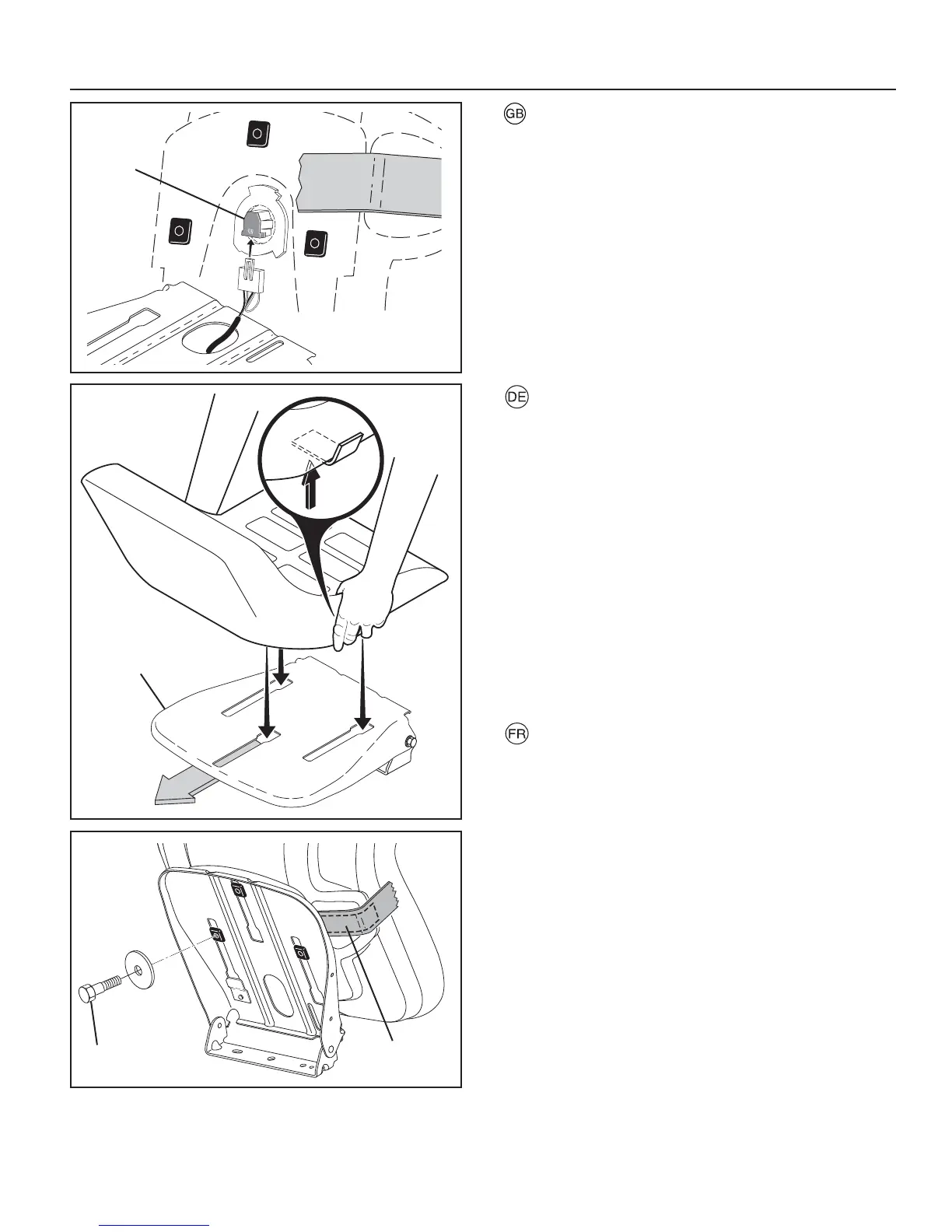 GB

DE

FR