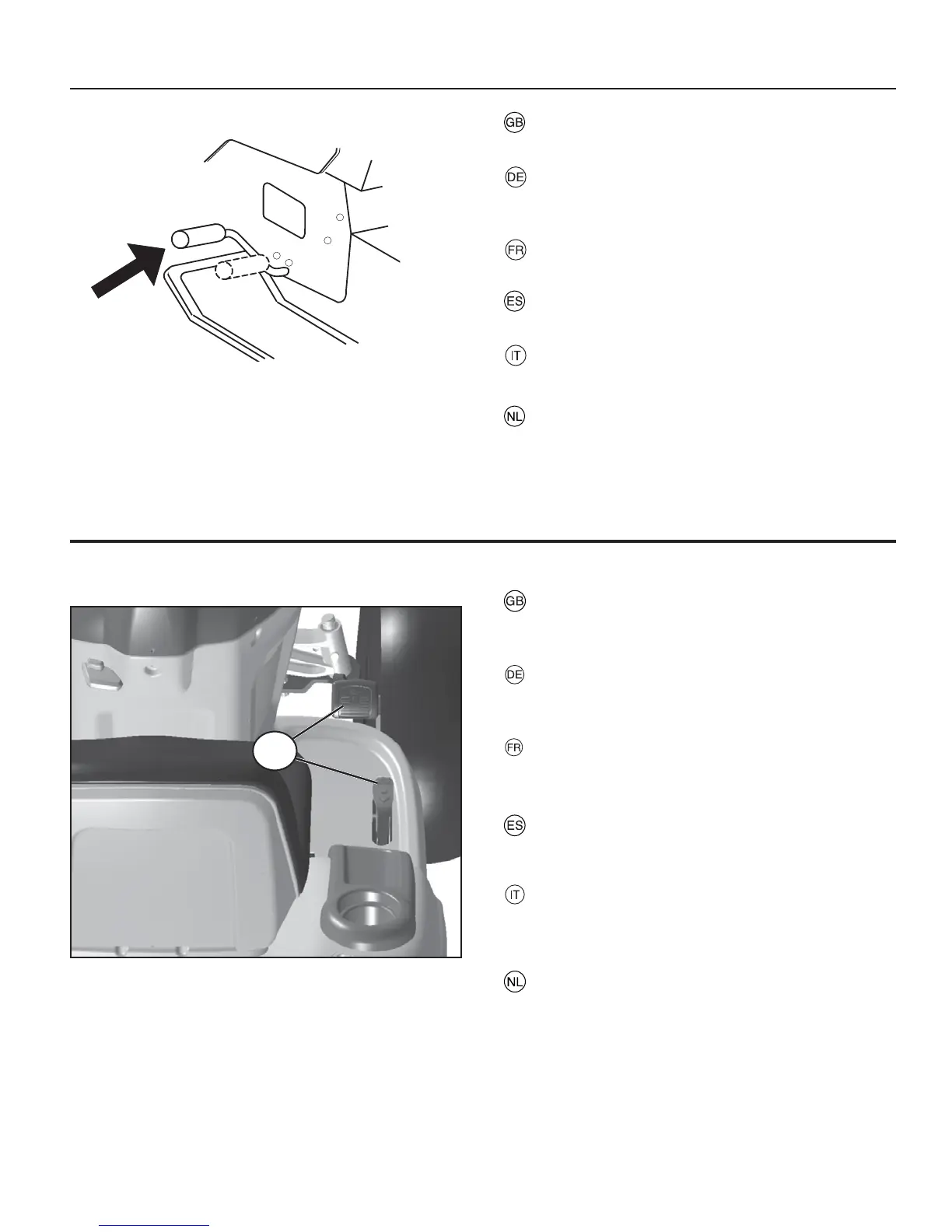 GB

DE

FR

ES

IT

NL

GB

DE

FR

ES

IT

NL