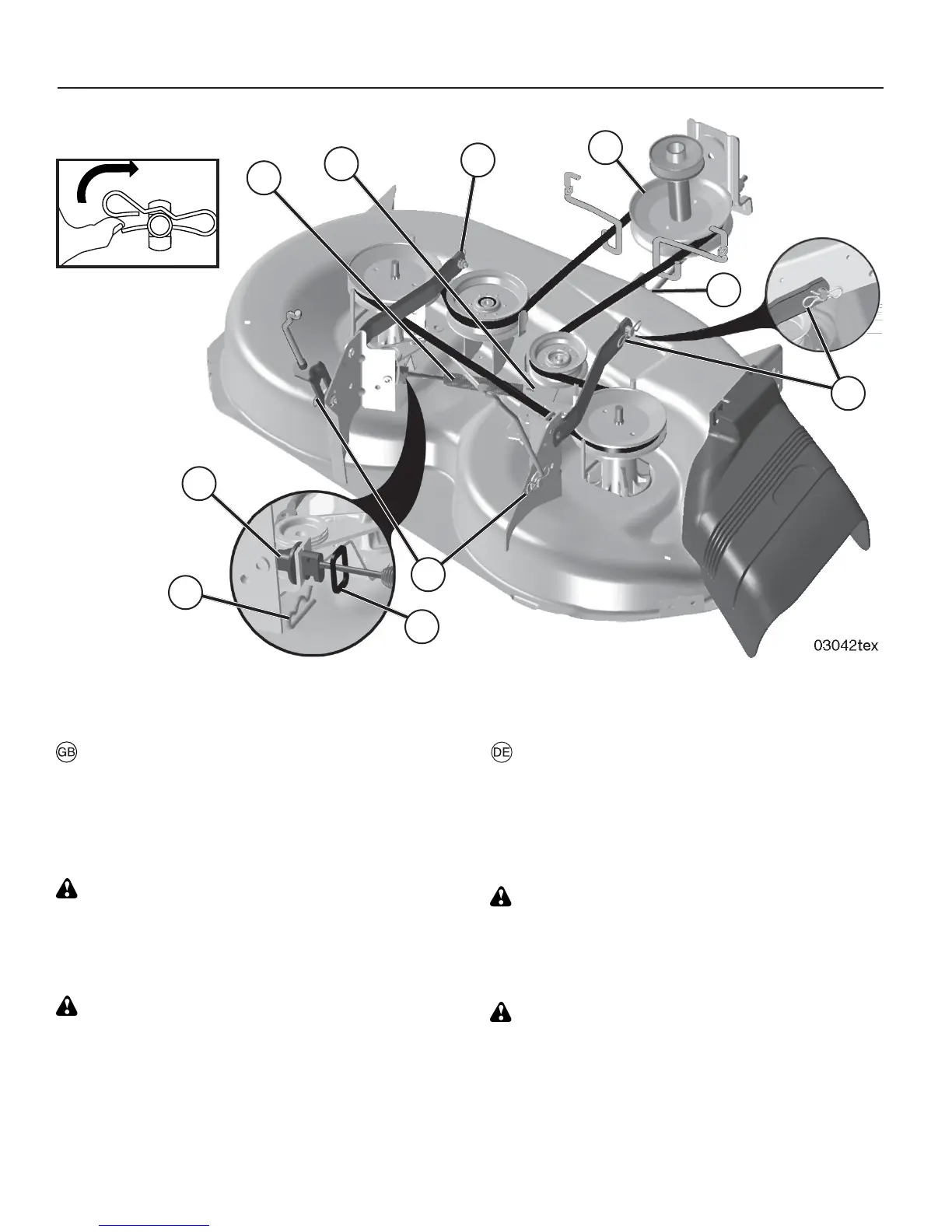 03042tex

GB

DE