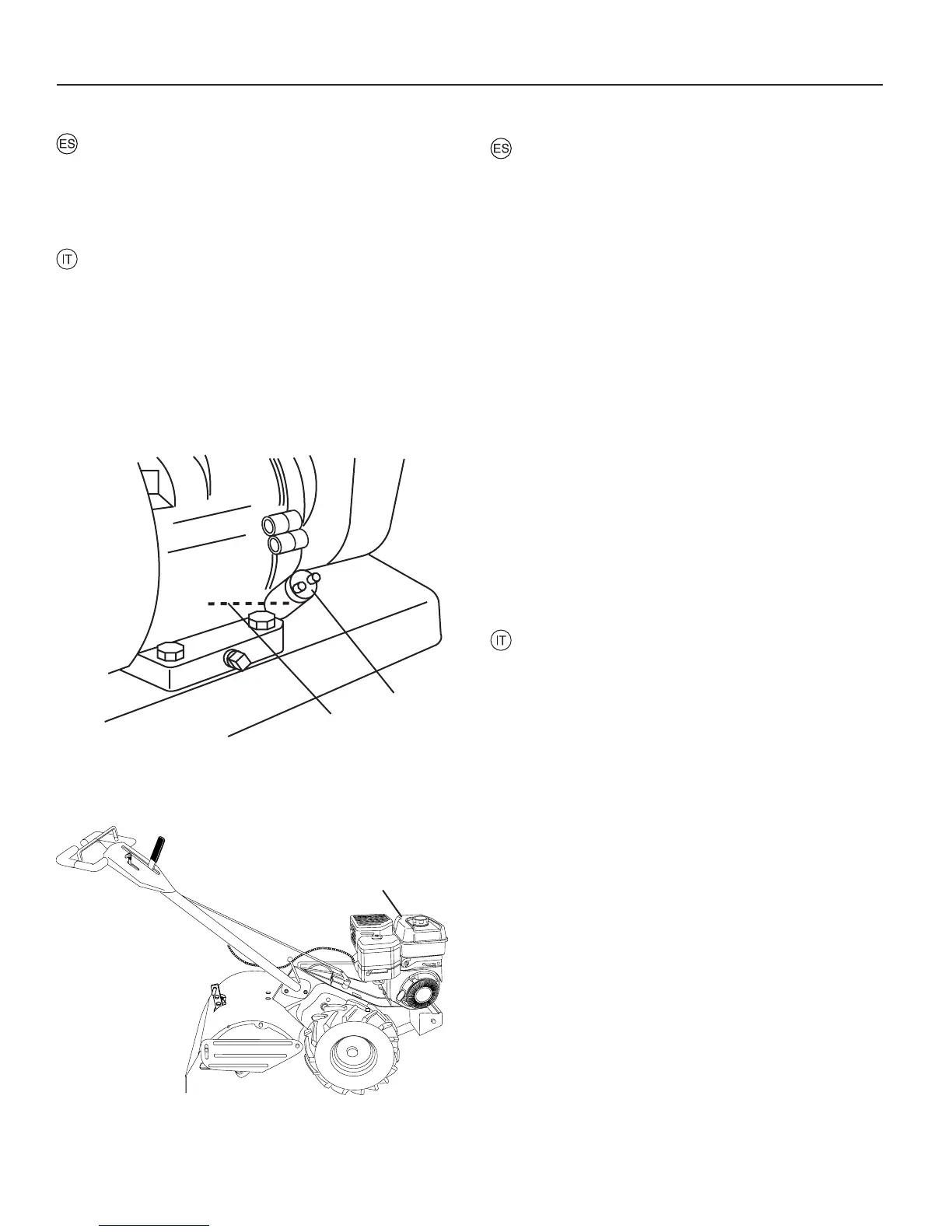 ES

IT

ES

IT