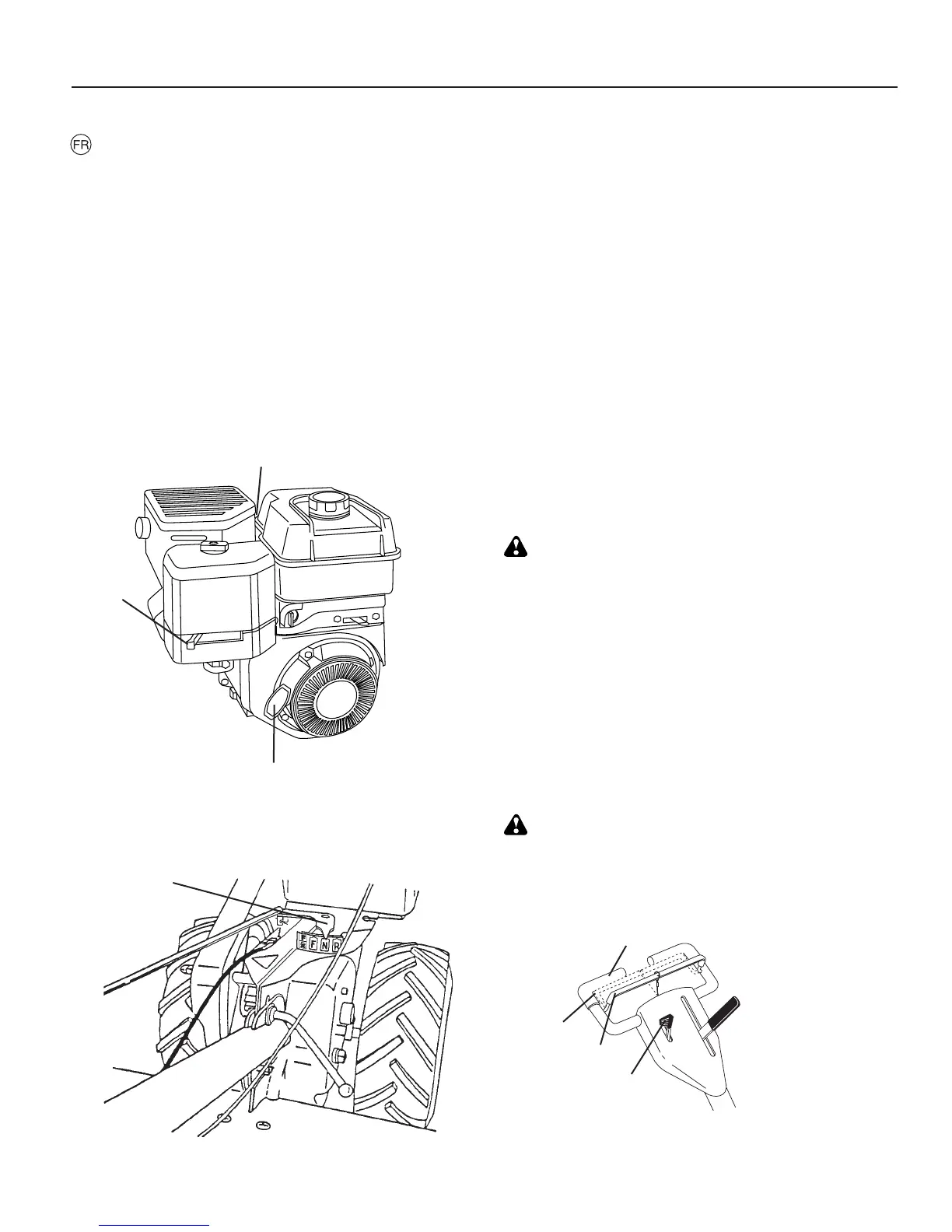 FR

F N R