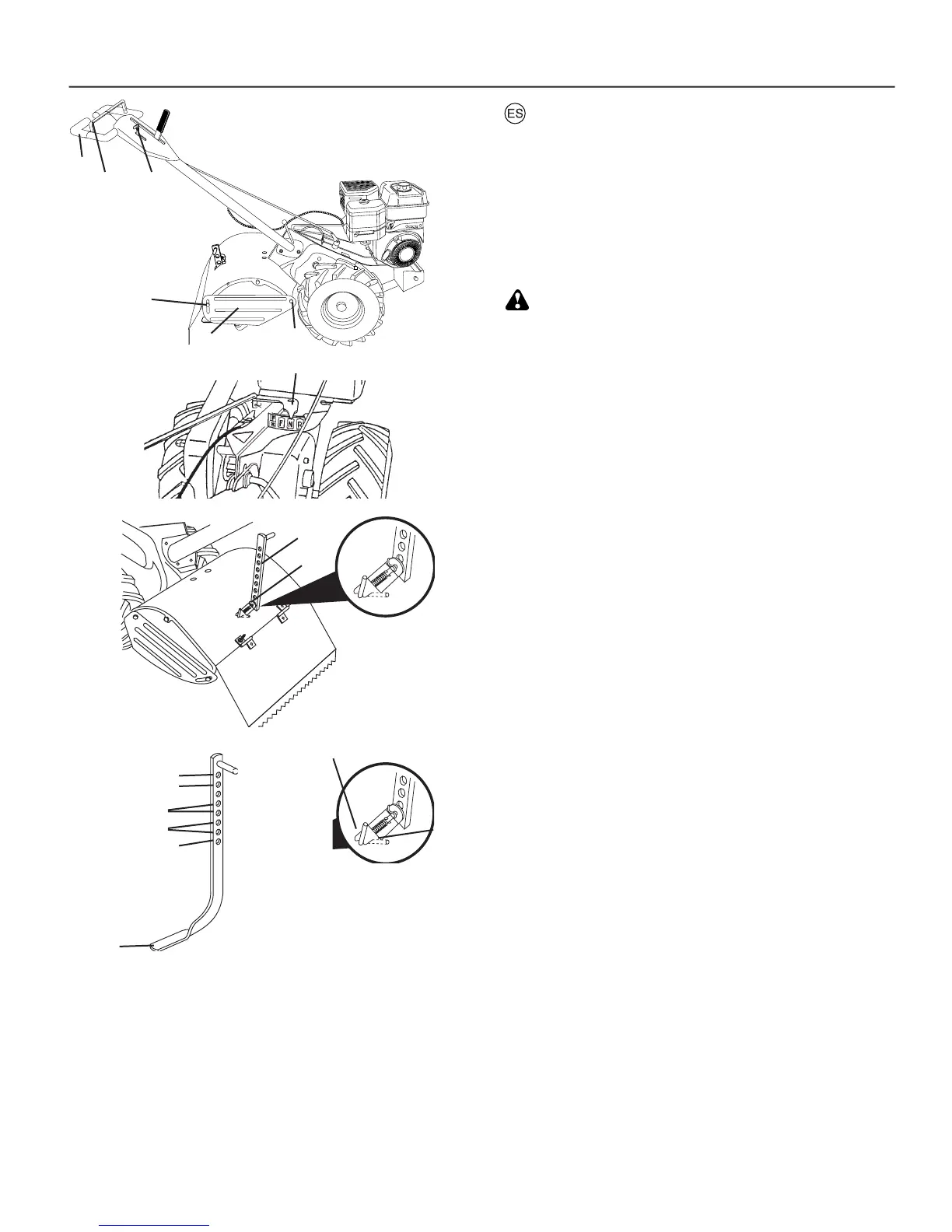 ES

F N R