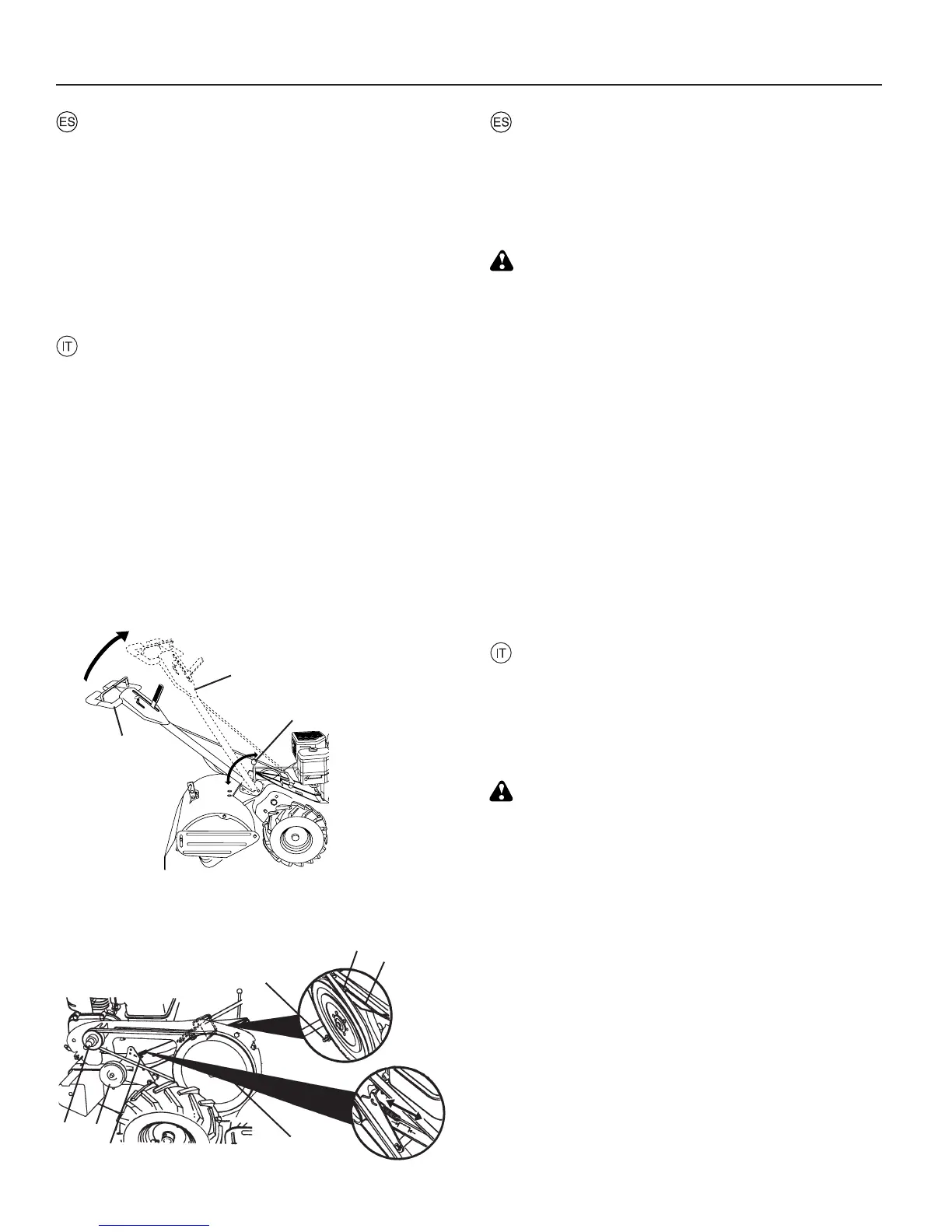 ES

IT

ES

IT