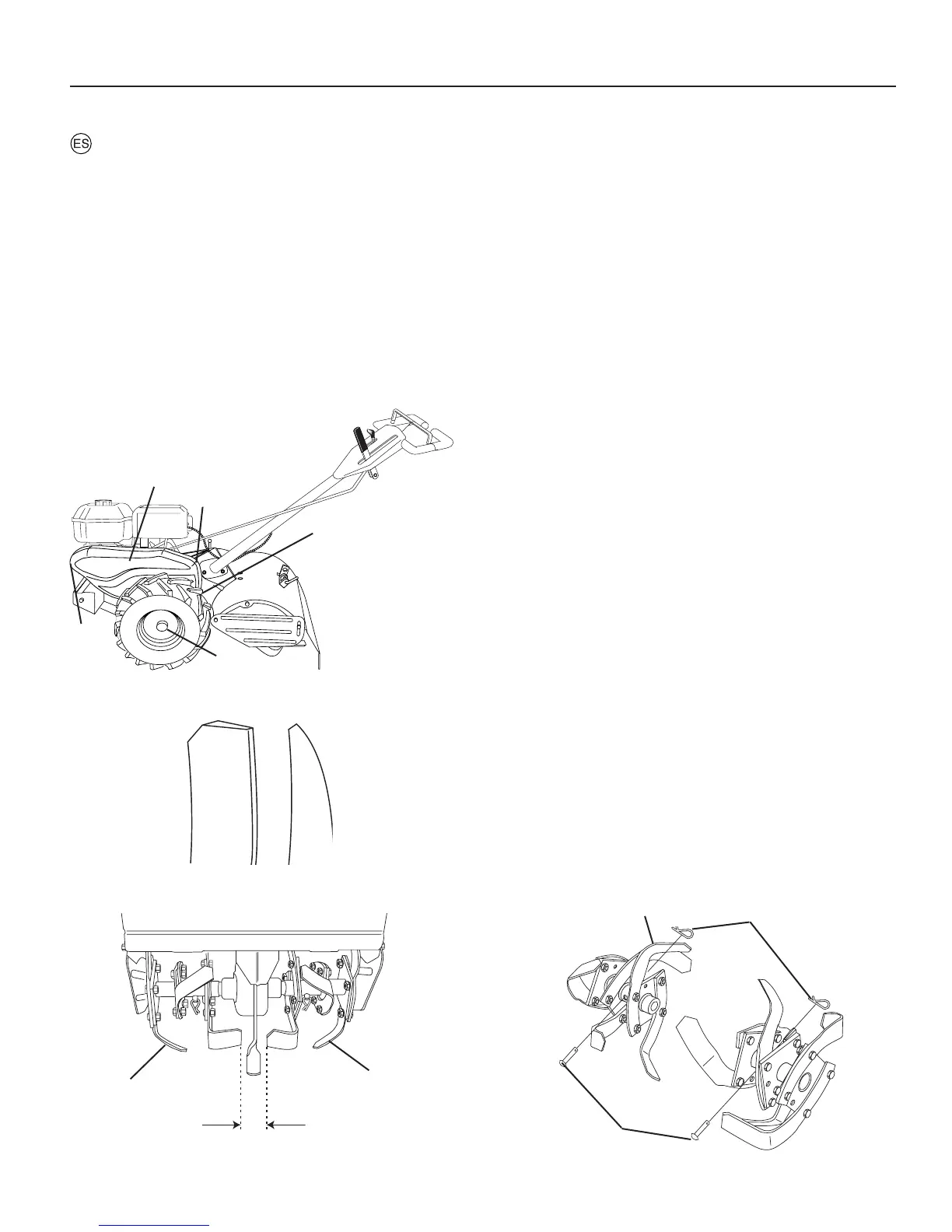 ES