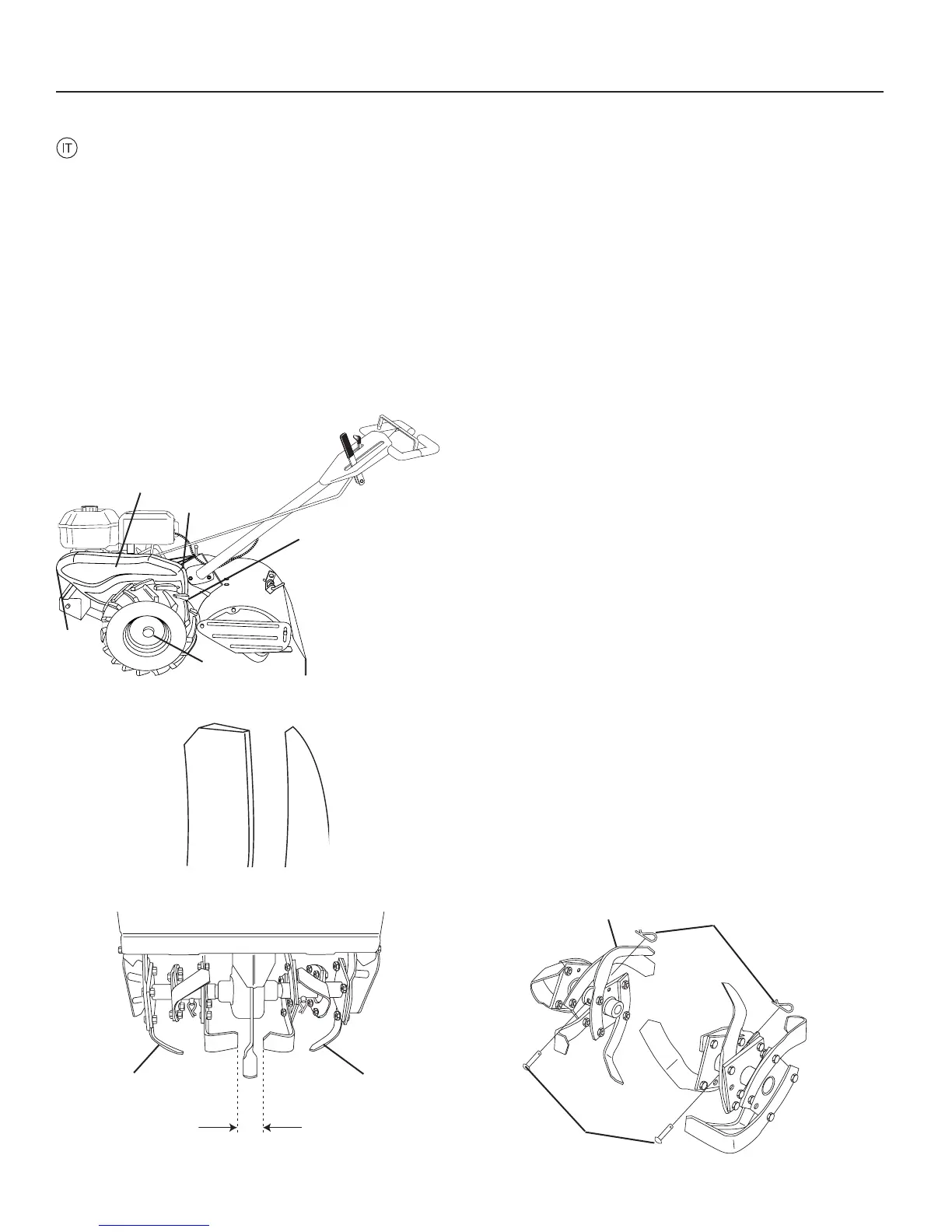 IT