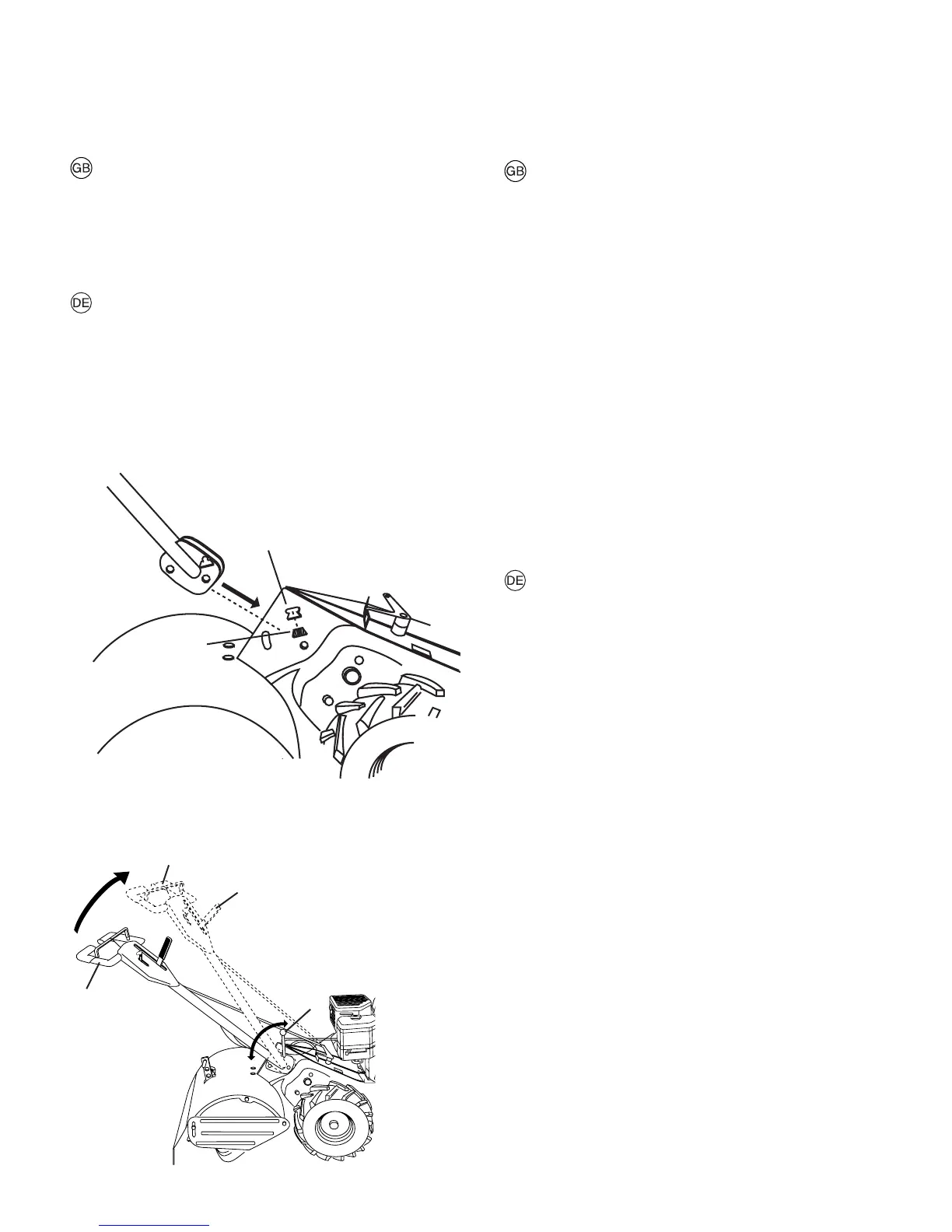 GB

DE

GB

DE