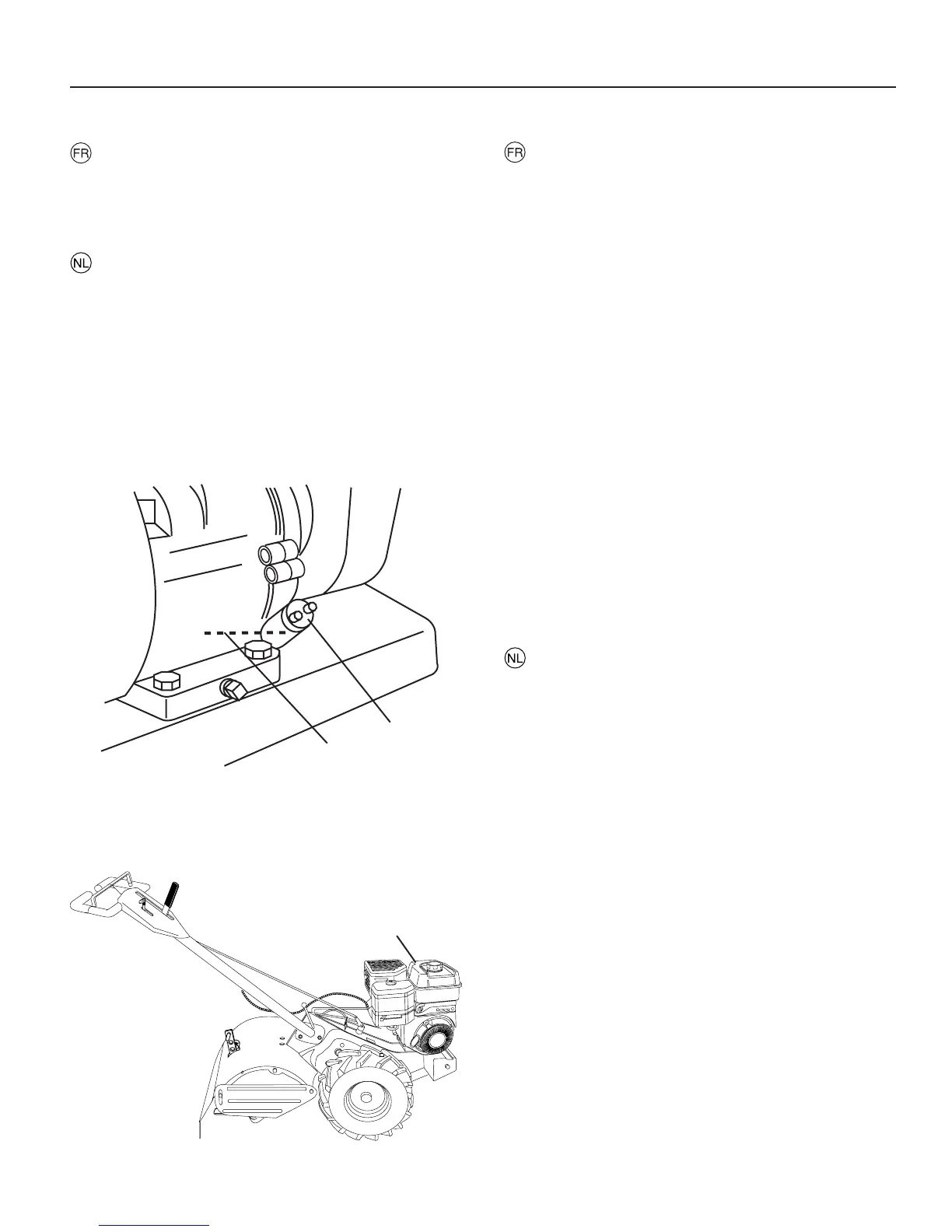 FR

NL

FR

NL