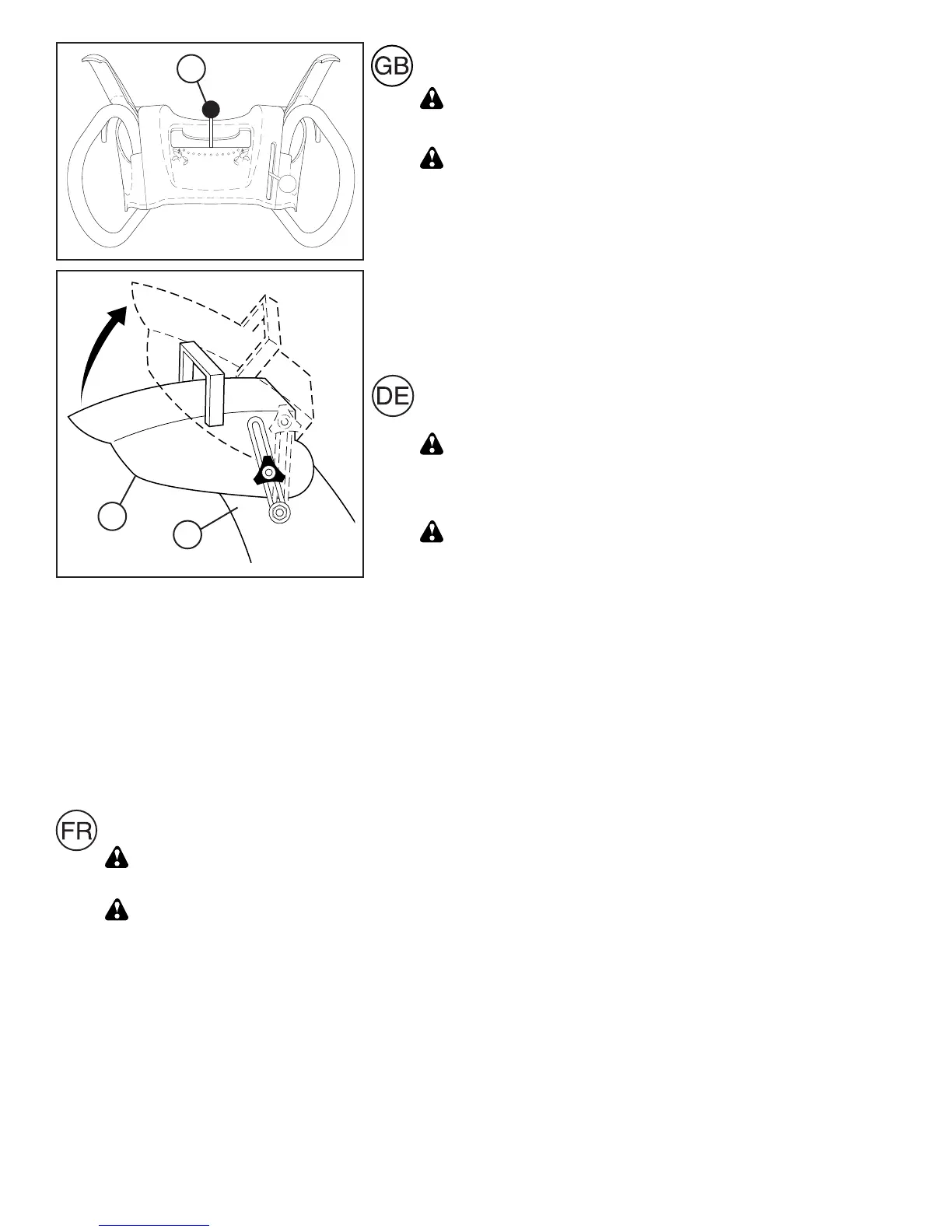 GB

DE

FR