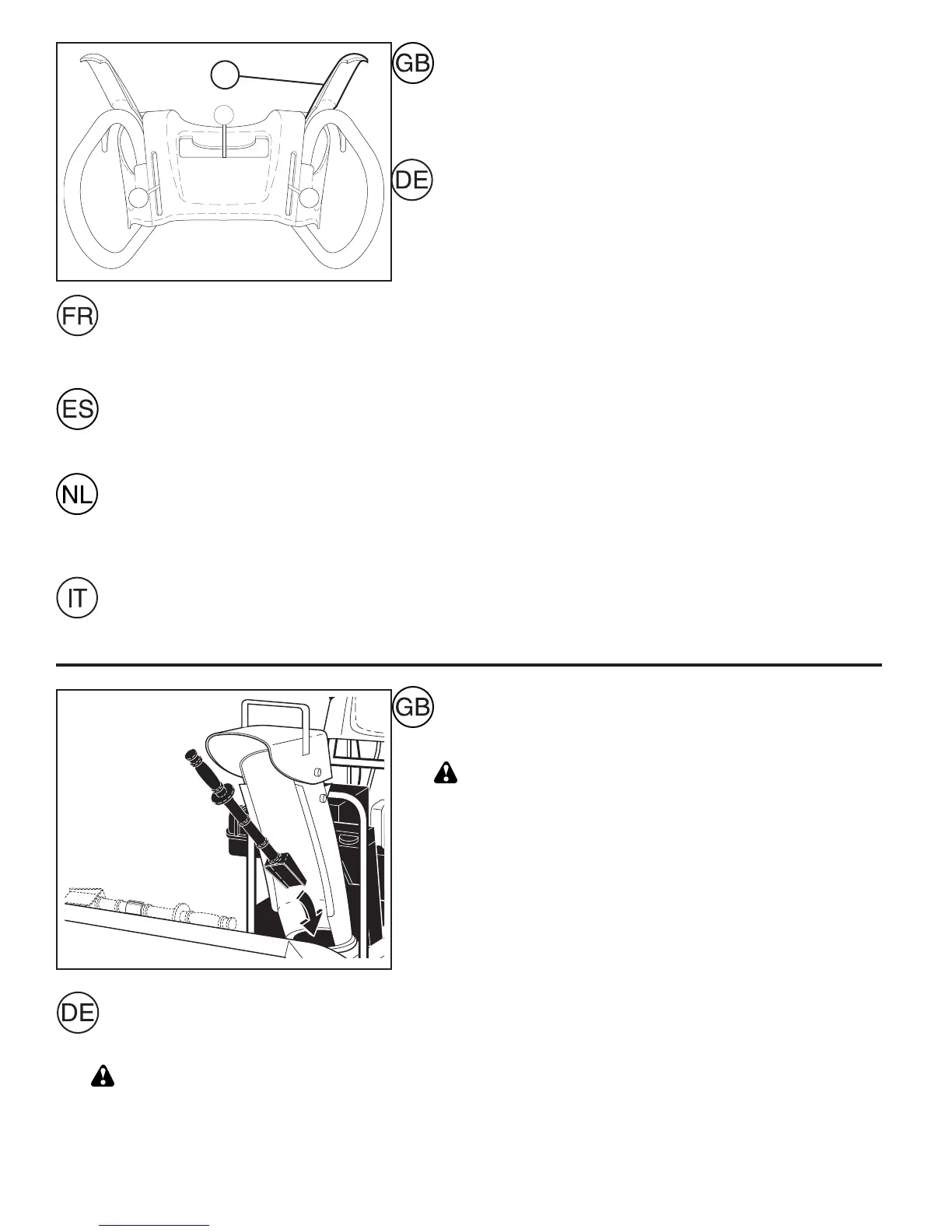 GB

DE

FR

ES

NL

IT

GB

DE