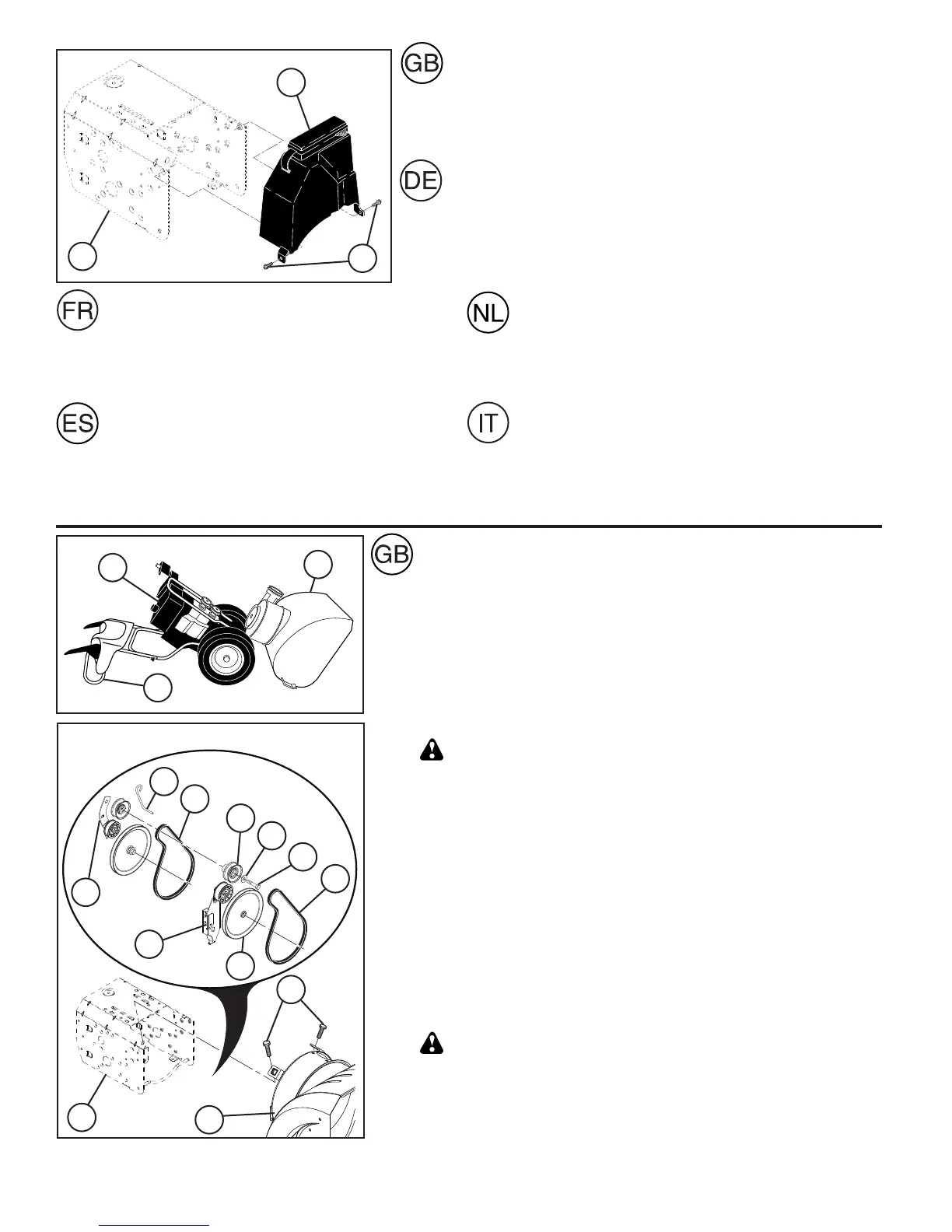 GB

DE

FR

NL

ES

IT

GB