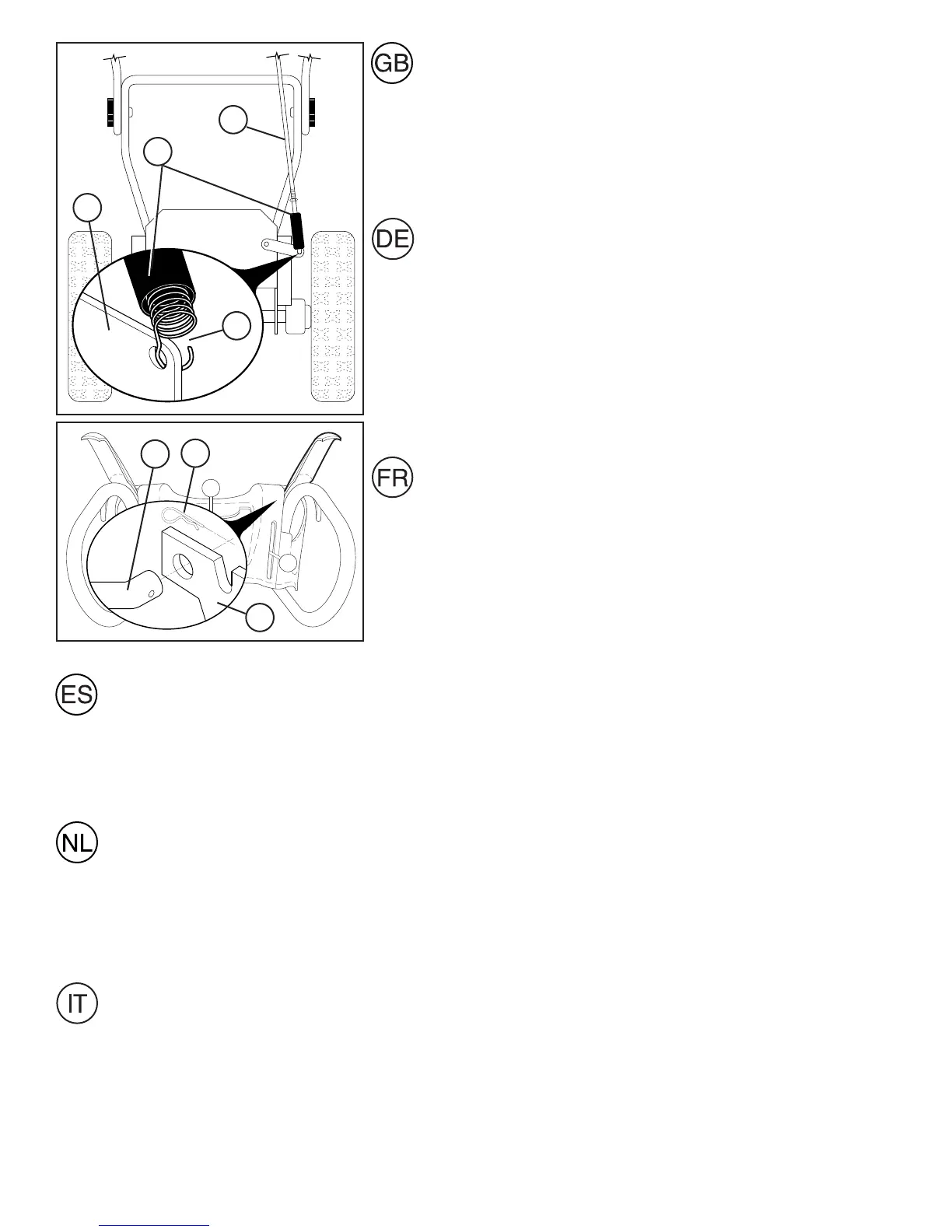 GB

DE

FR

ES

NL

IT