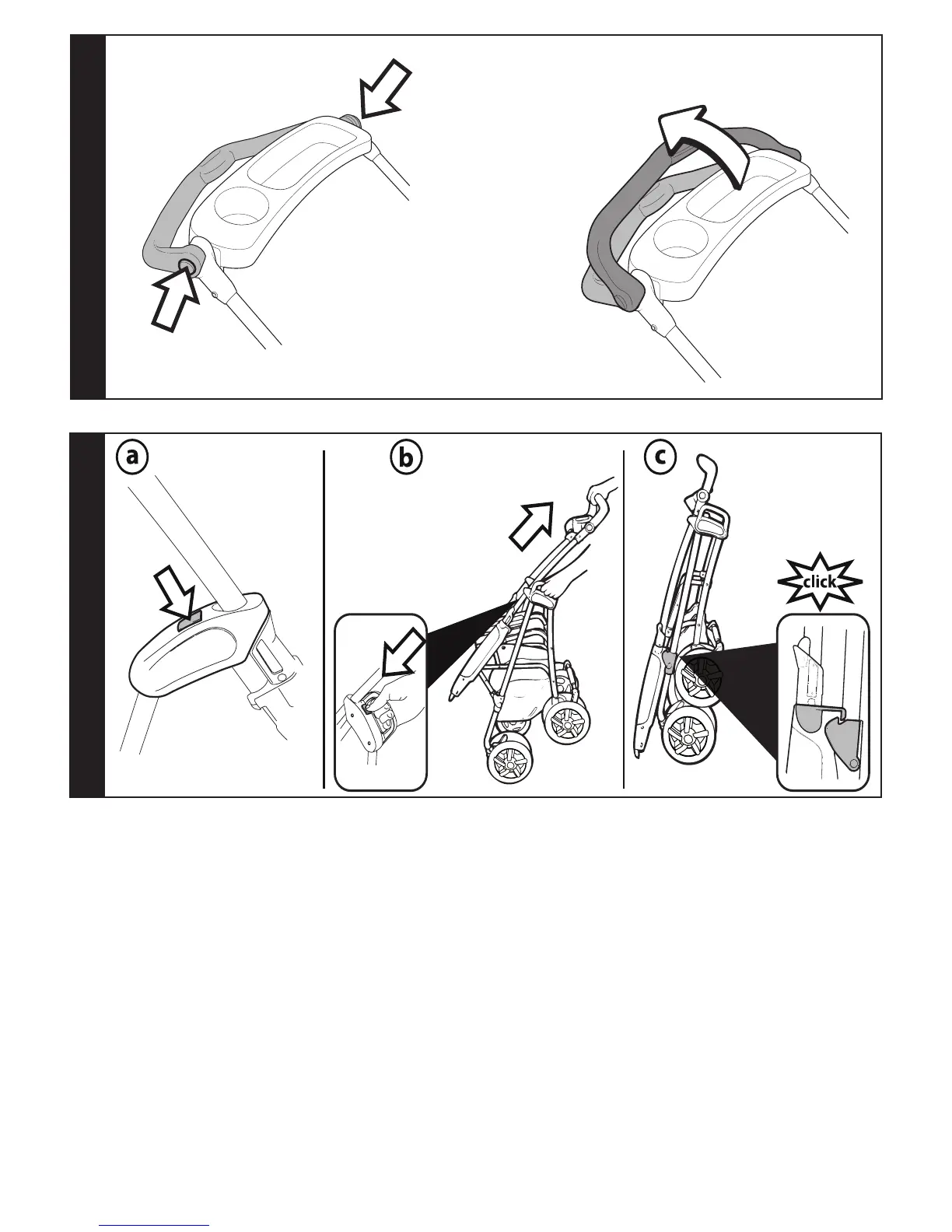 a

b

c

click