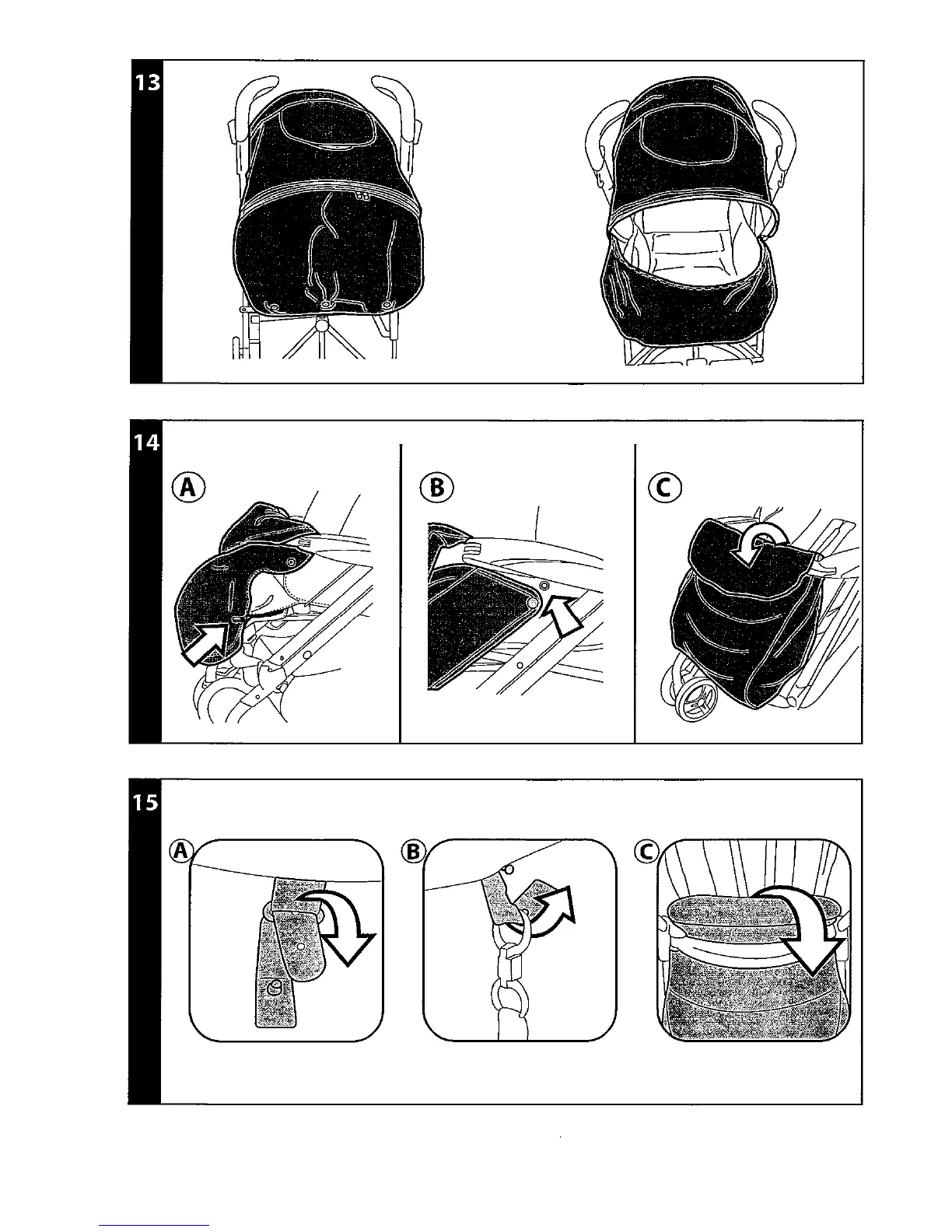 13

14

A

B

C

15

A

B

C