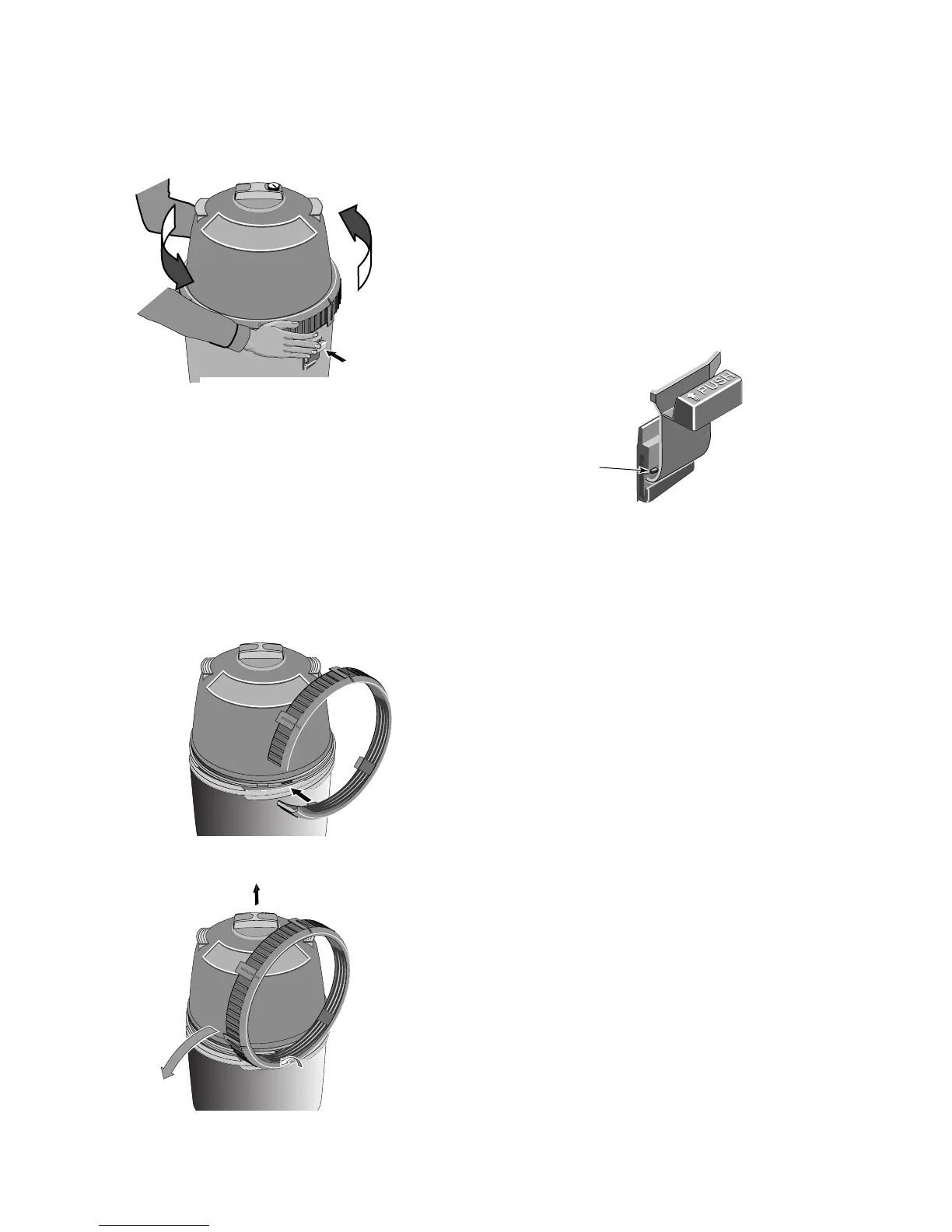 PUSH