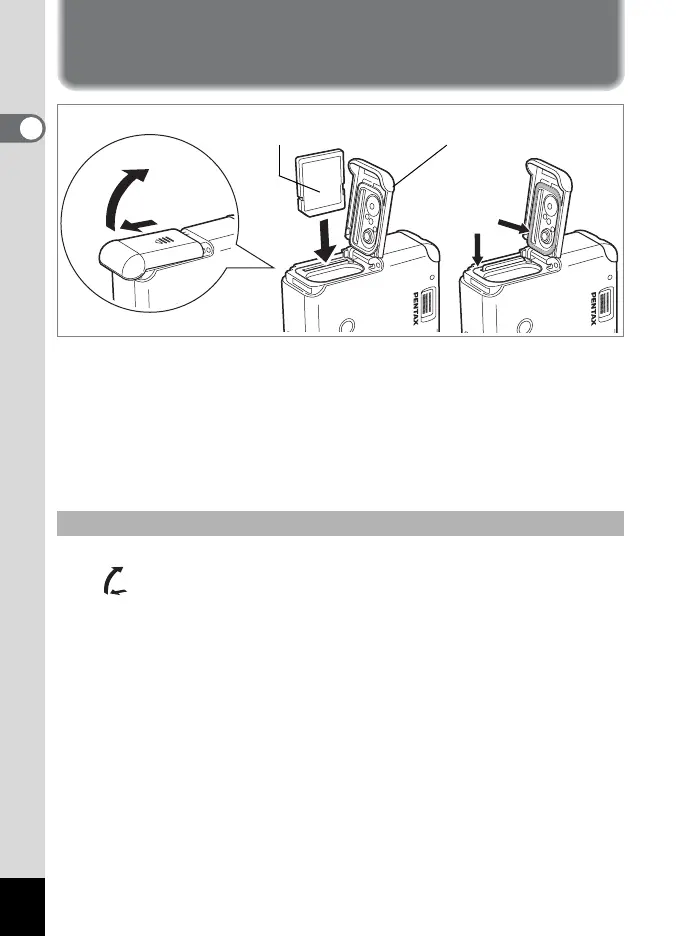 PENTAX

PENTAX