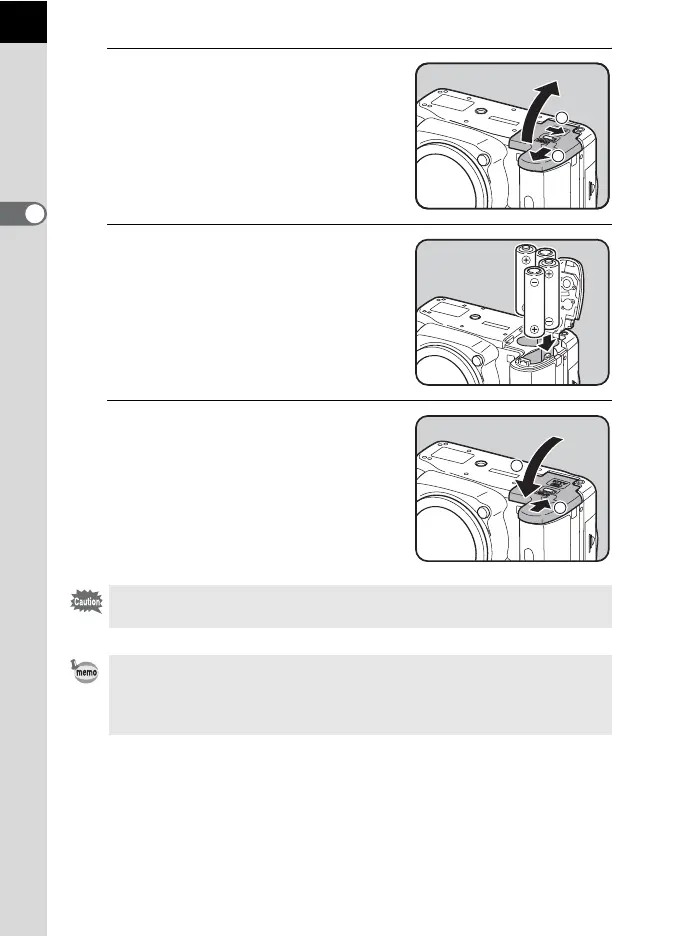 Caution

memo