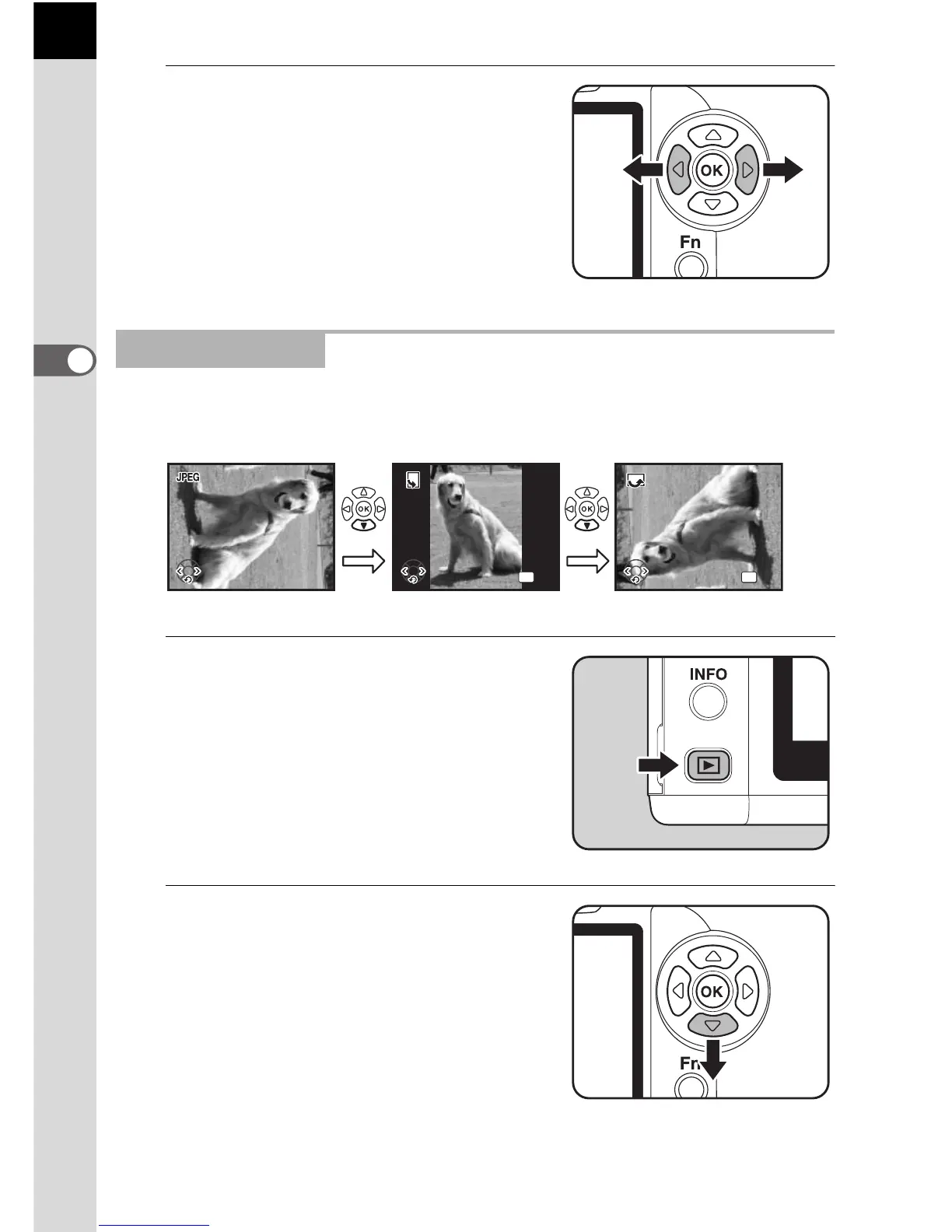 OK

Fn

JPEG

OK

OK

INFO

OK

Fn