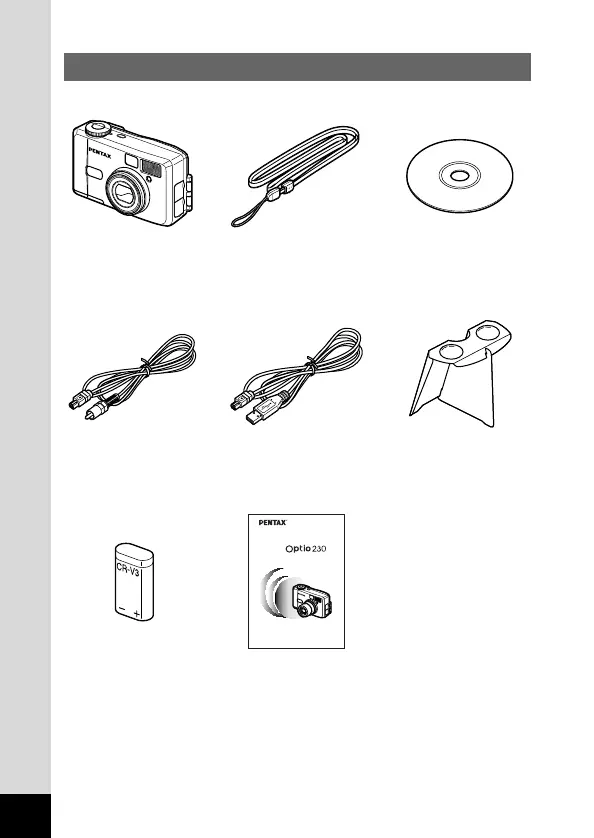 PENTAX

CR-V3

PENTAX

Optio 230