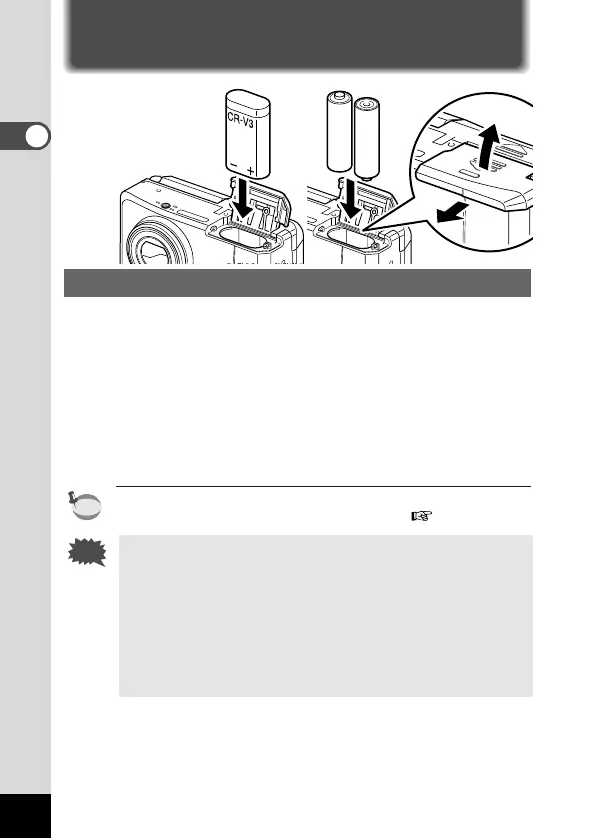 CR-V3

−

+