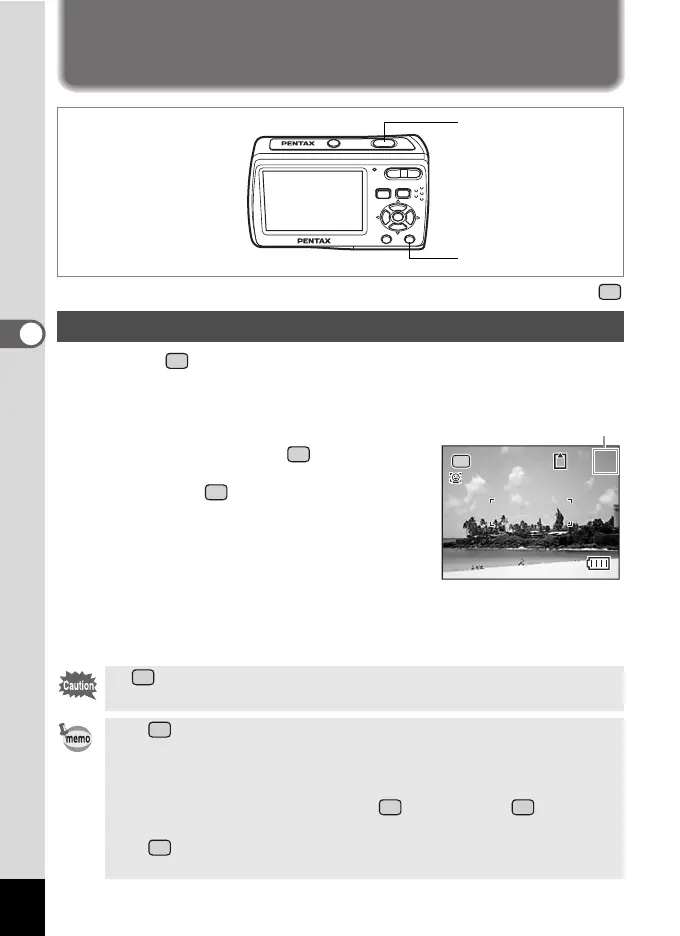 PENTAX

PENTAX

Caution

memo