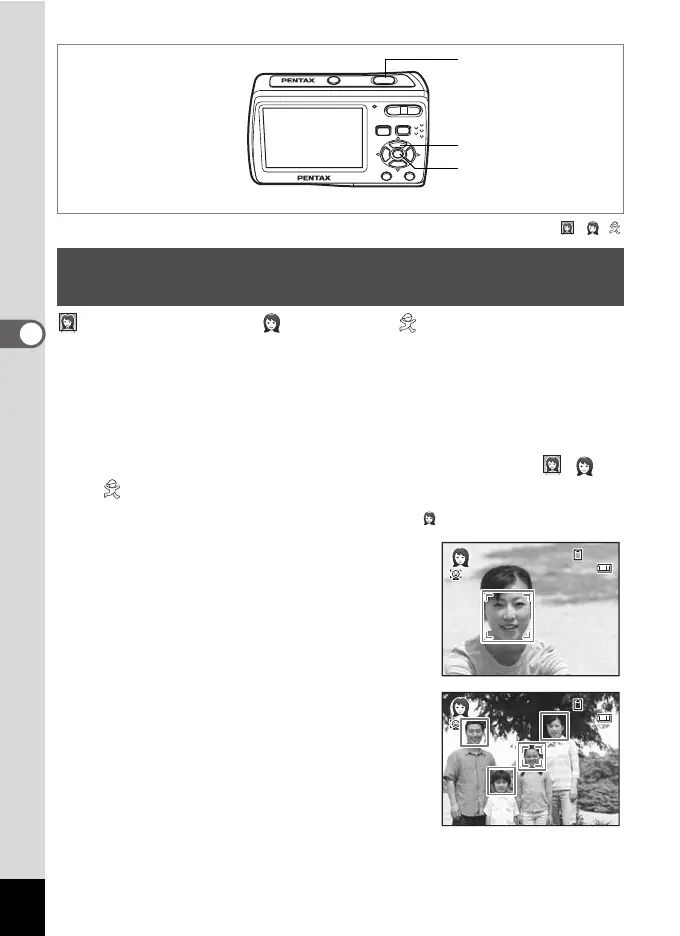 PENTAX

PENTAX