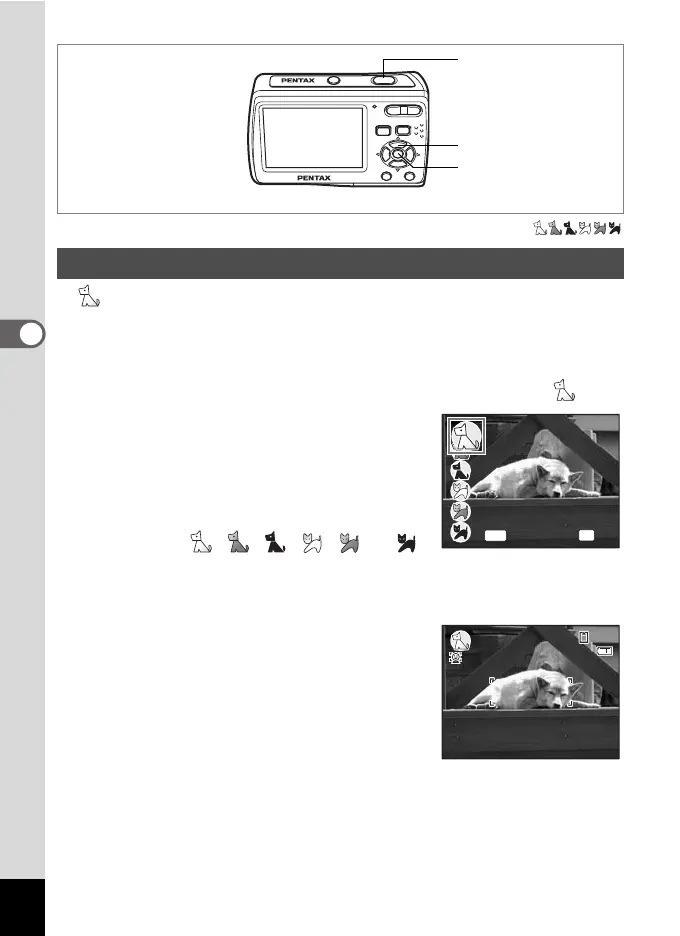 PENTAX

PENTAX